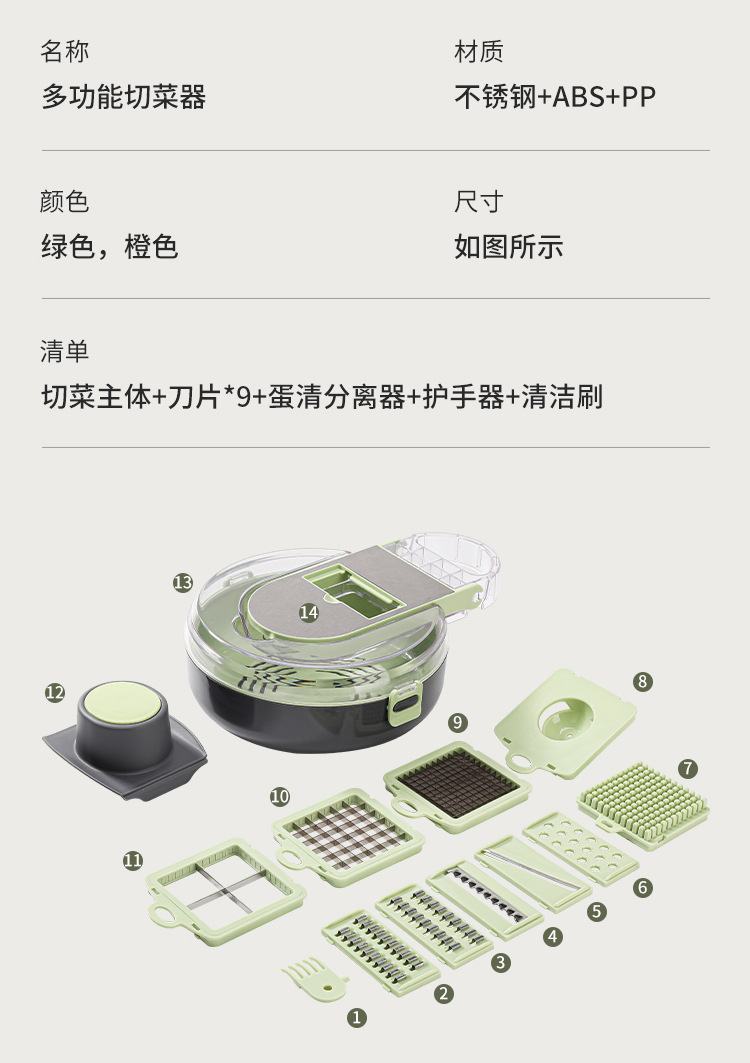 名称
多功能切菜器

材质
不锈钢+ABS+PP

颜色
绿色，橙色

尺寸
如图所示

清单
切菜主体+刀片*9+蛋清分离器+护手器+清洁刷

13
14
12
8
9
7
10
11
6
5
4
3
2
1