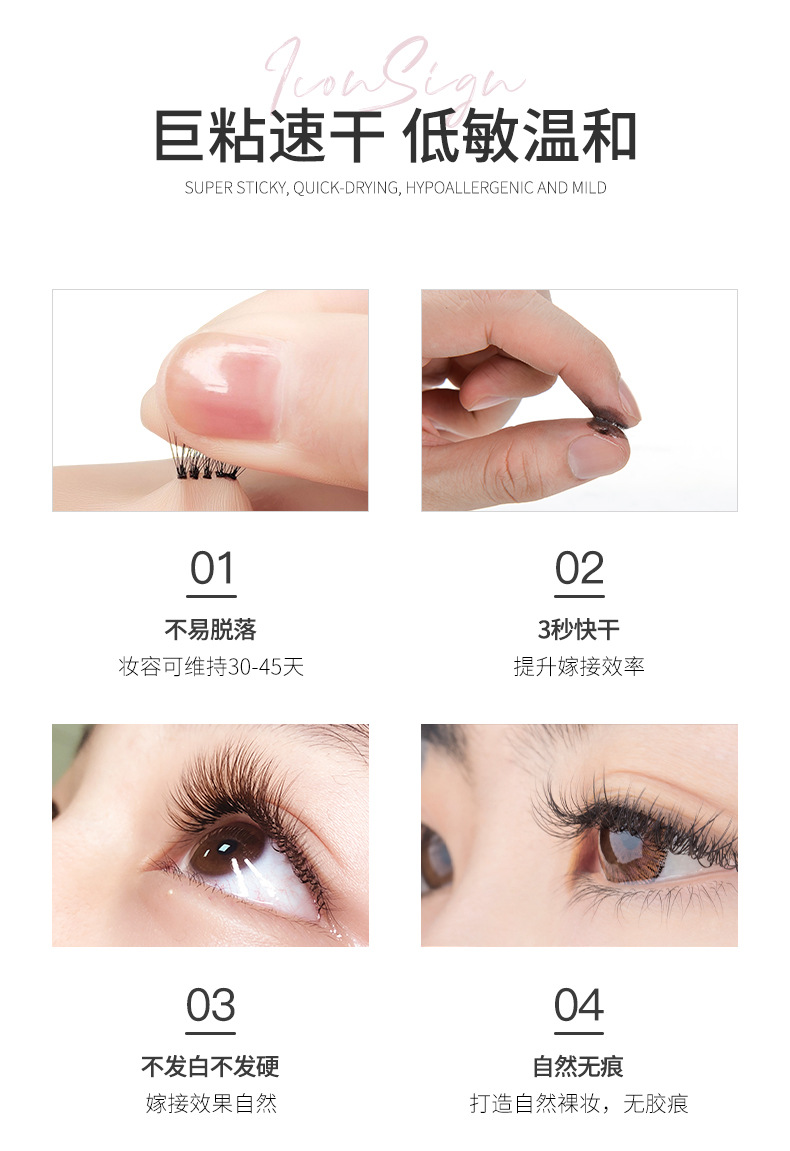 IconSign

巨粘速干 低敏温和

SUPER STICKY, QUICK-DRYING, HYPOALLERGENIC AND MILD

01

不易脱落

妆容可维持30-45天

02

3秒快干

提升嫁接效率

03

不发白不发硬

嫁接效果自然

04

自然无痕

打造自然裸妆，无胶痕