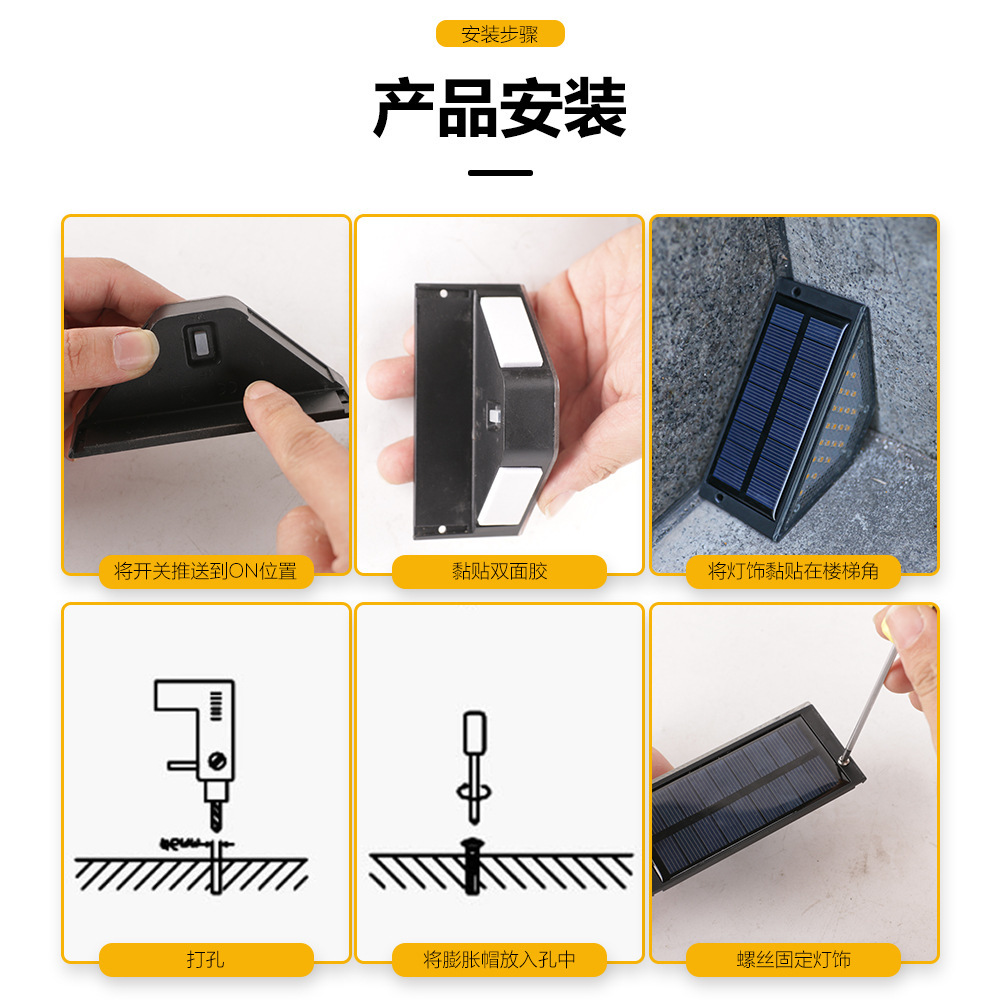 安装步骤

产品安装

将开关推送到ON位置

黏贴双面胶

将灯饰黏贴在楼梯角

打孔

将膨胀帽放入孔中

螺丝固定灯饰