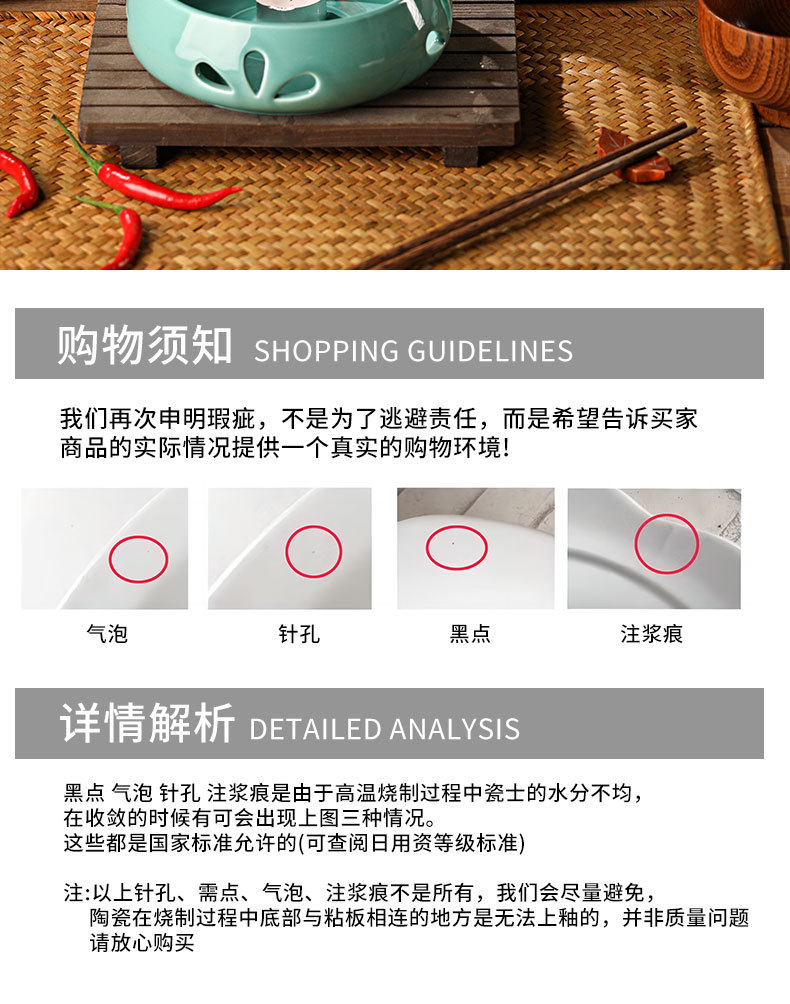 购物须知 SHOPPING GUIDELINES

我们再次申明瑕疵，不是为了逃避责任，而是希望告诉买家商品的实际情况提供一个真实的购物环境!

气泡

针孔

黑点

注浆痕

详情解析 DETAILED ANALYSIS

黑点 气泡 针孔 注浆痕是由于高温烧制过程中瓷士的水分不均，在收敛的时候有可会出现上图三种情况。
这些都是国家标准允许的(可查阅日用资等级标准)

注:以上针孔、需点、气泡、注浆痕不是所有，我们会尽量避免，陶瓷在烧制过程中底部与粘板相连的地方是无法上釉的，并非质量问题请放心购买