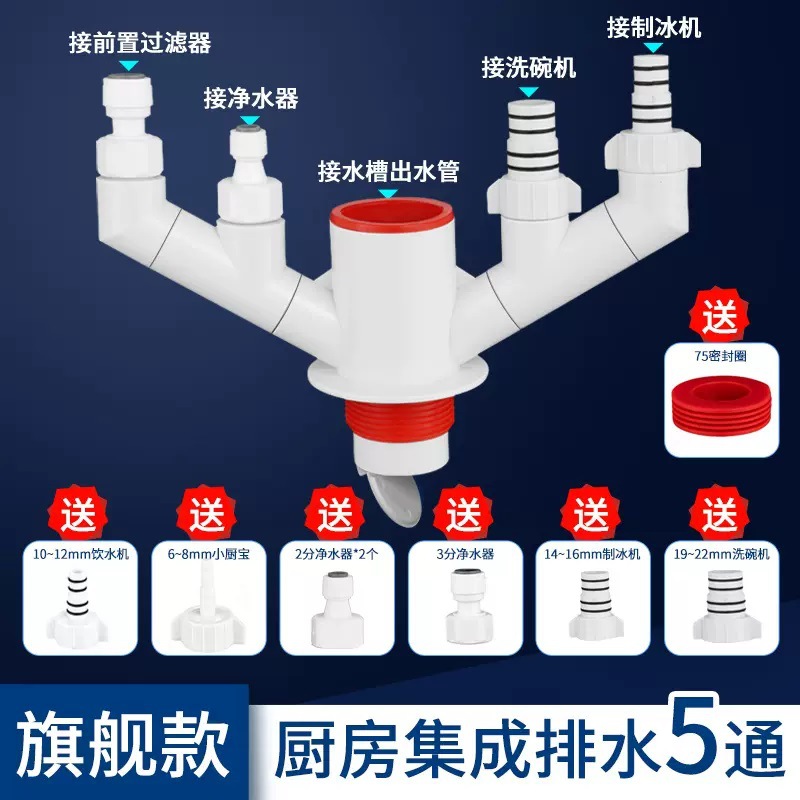 接前置过滤器

接净水器

接水槽出水管

接洗碗机

接制冰机

送

75密封圈

送

10~12mm饮水机

送

6~8mm小厨宝

送

2分净水器*2个

送

3分净水器

送

14~16mm制冰机

送

19~22mm洗碗机

旗舰款

厨房集成排水5通