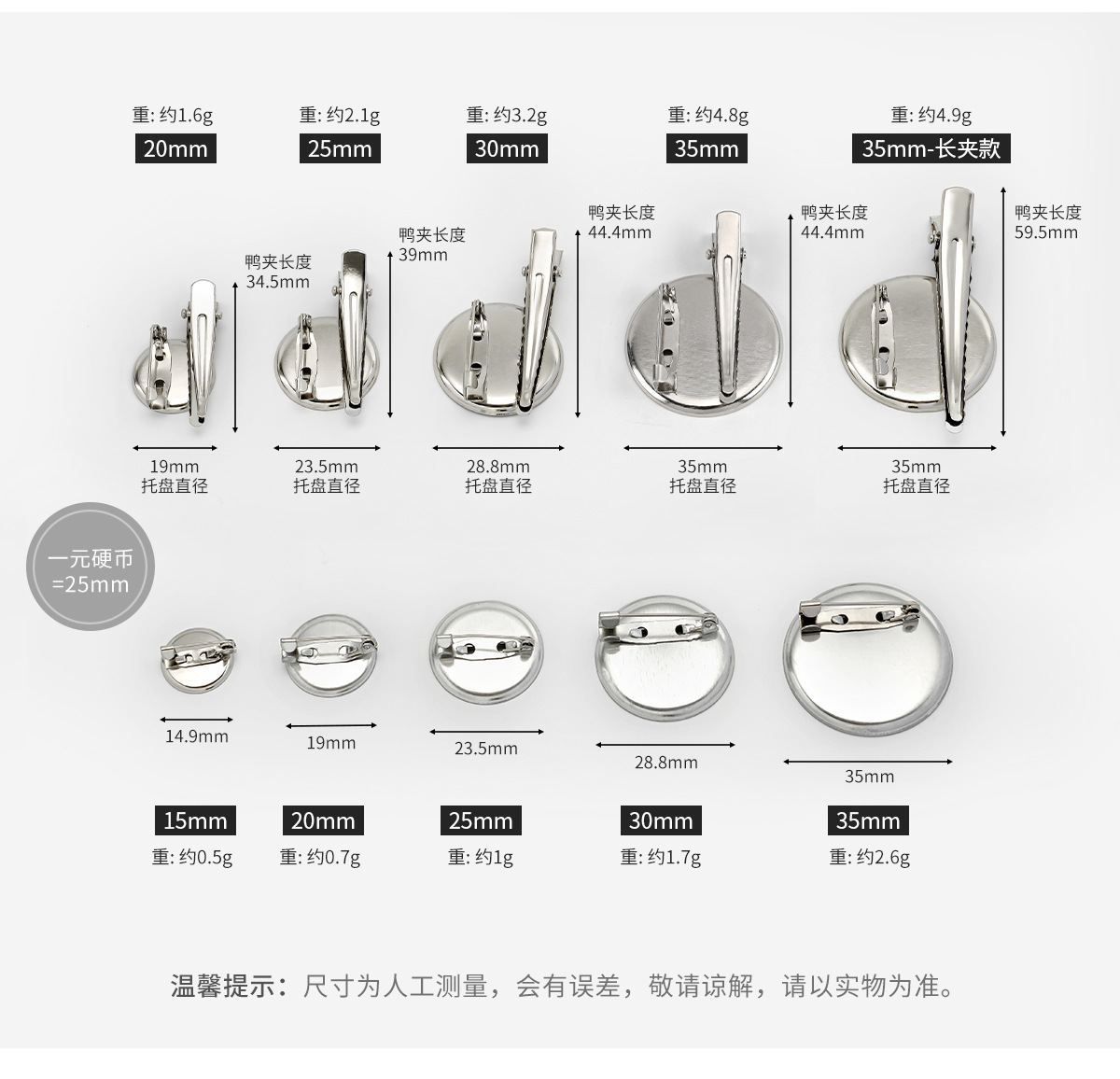 重: 约1.6g
20mm

重: 约2.1g
25mm

重: 约3.2g
30mm

重: 约4.8g
35mm

重: 约4.9g
35mm-长夹款

鸭夹长度
34.5mm

鸭夹长度
39mm

鸭夹长度
44.4mm

鸭夹长度
44.4mm

鸭夹长度
59.5mm

19mm
托盘直径

23.5mm
托盘直径

28.8mm
托盘直径

35mm
托盘直径

35mm
托盘直径

一元硬币
=25mm

14.9mm

19mm

23.5mm

28.8mm

35mm

15mm
重: 约0.5g

20mm
重: 约0.7g

25mm
重: 约1g

30mm
重: 约1.7g

35mm
重: 约2.6g

温馨提示：尺寸为人工测量，会有误差，敬请谅解，请以实物为准。