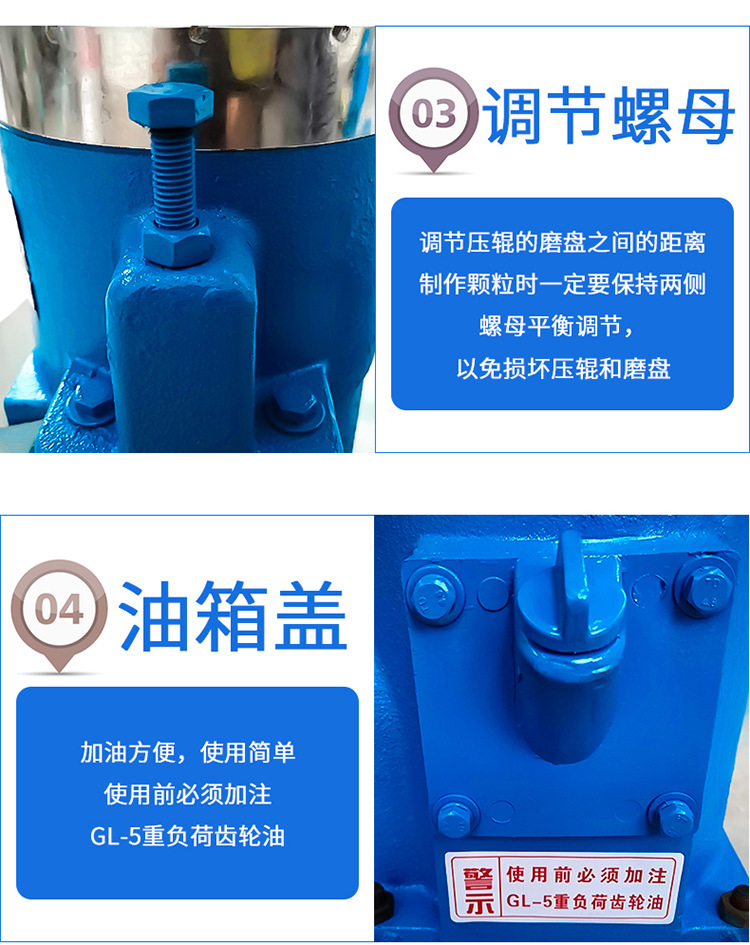 03 调节螺母

调节压辊的磨盘之间的距离
制作颗粒时一定要保持两侧
螺母平衡调节，
以免损坏压辊和磨盘

04 油箱盖

加油方便，使用简单
使用前必须加注
GL-5重负荷齿轮油

警示 使用前必须加注 GL-5重负荷齿轮油