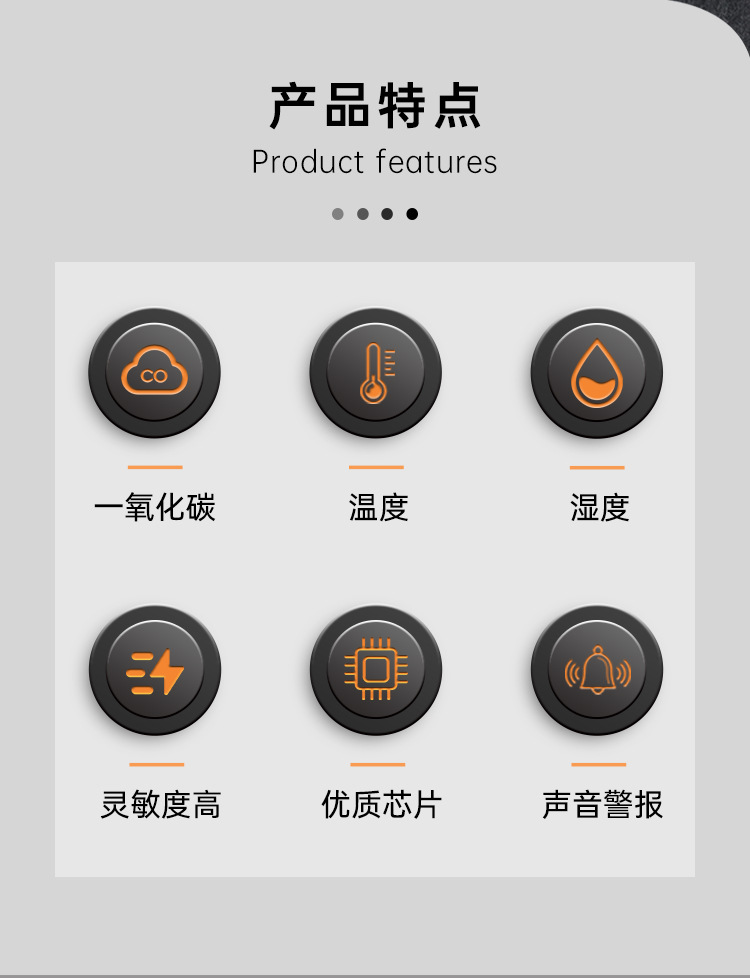 产品特点

Product features

CO

一氧化碳

温度

湿度

灵敏度高

优质芯片

声音警报