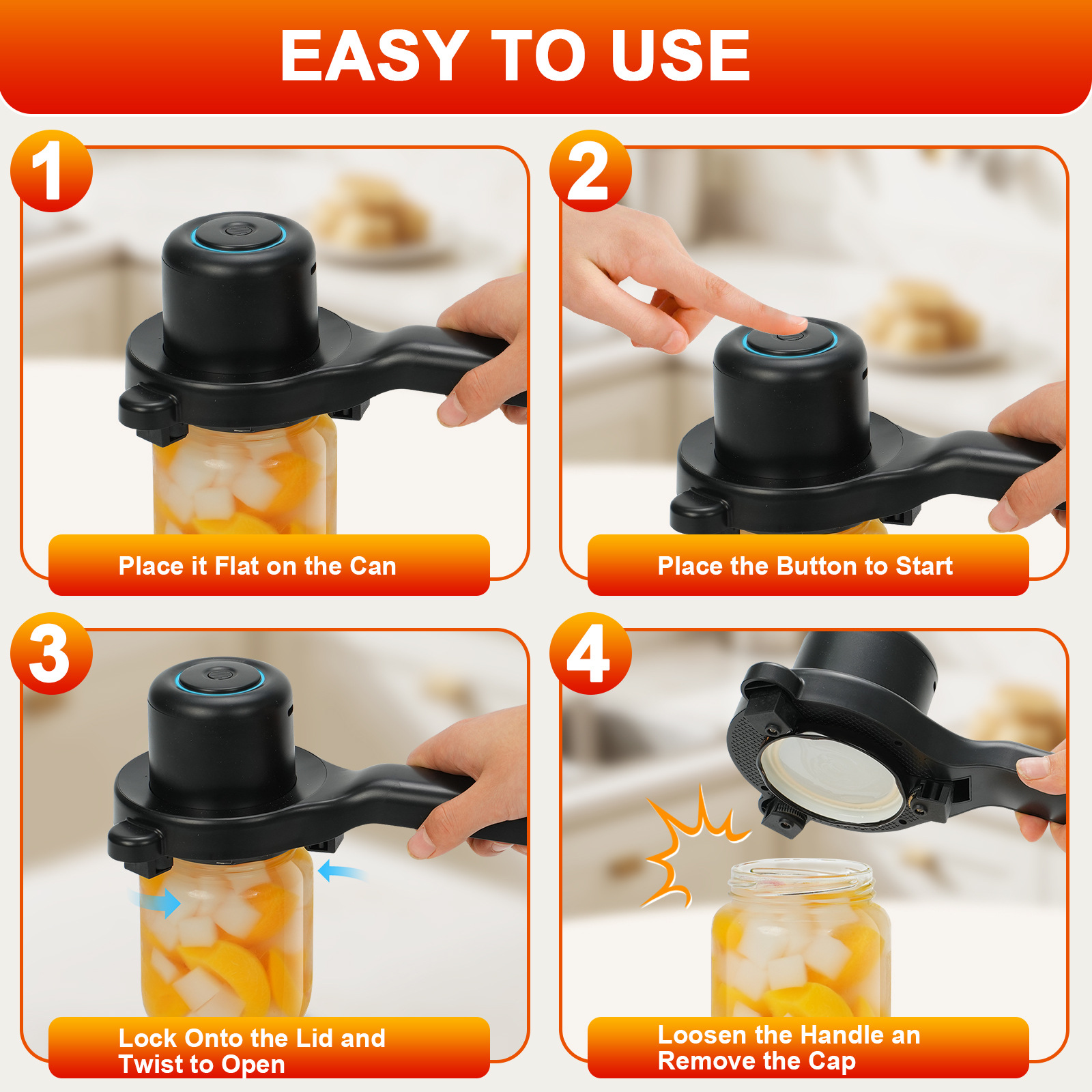 EASY TO USE

1

Place it Flat on the Can

2

Place the Button to Start

3

Lock Onto the Lid and Twist to Open

4

Loosen the Handle an Remove the Cap