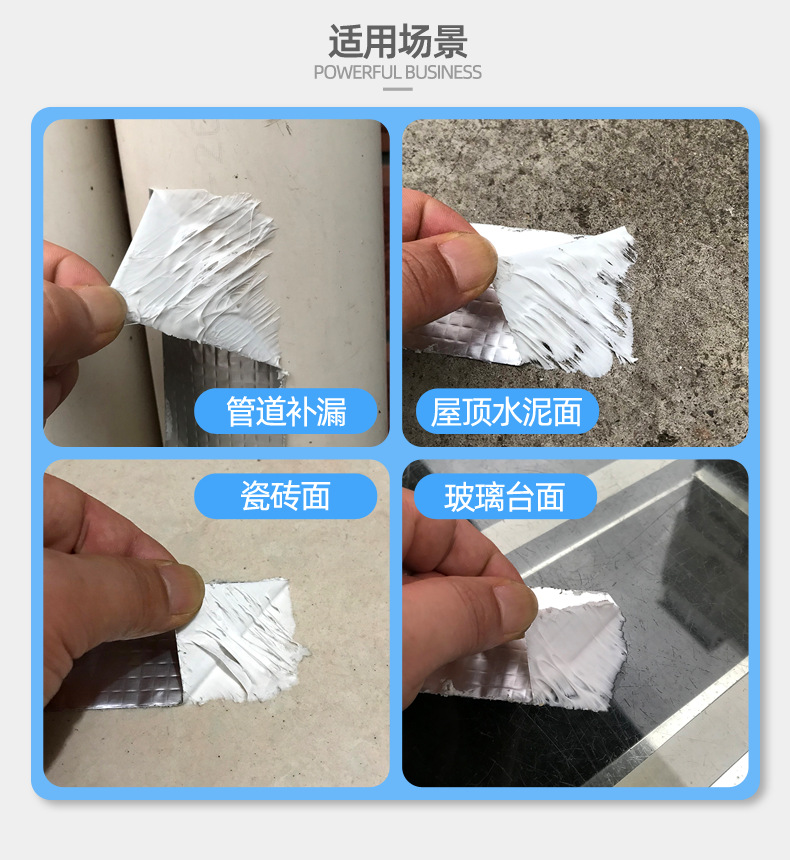 适用场景
POWERFUL BUSINESS

管道补漏

屋顶水泥面

瓷砖面

玻璃台面