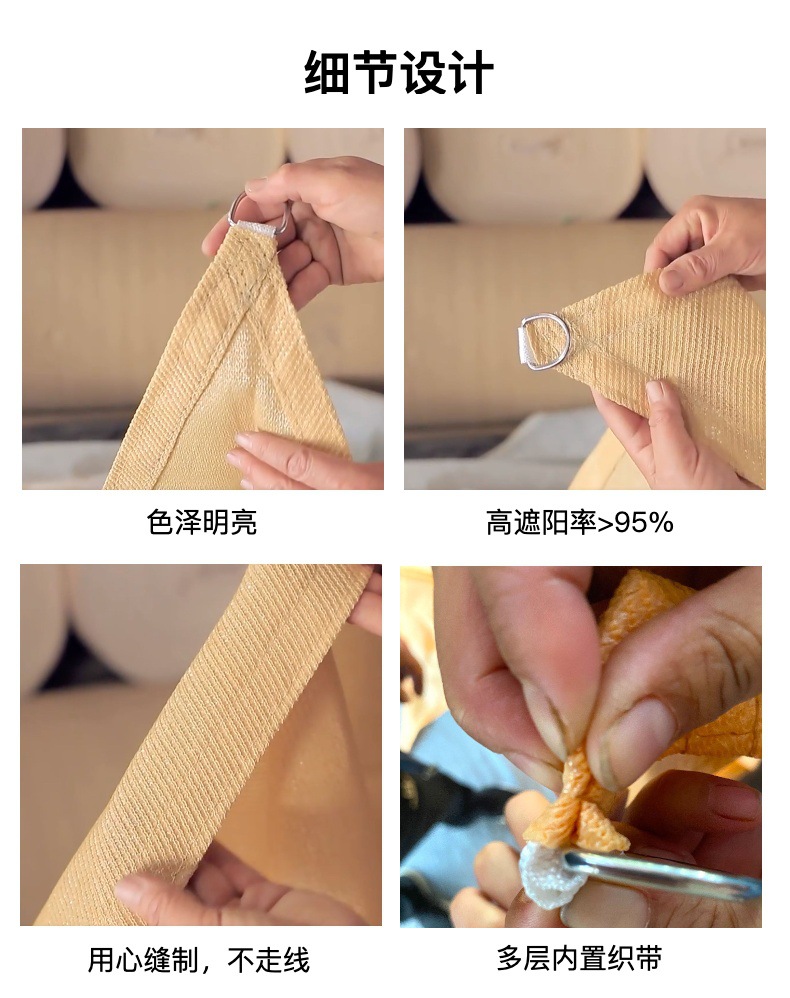 细节设计

色泽明亮

高遮阳率>95%

用心缝制，不走线

多层内置织带