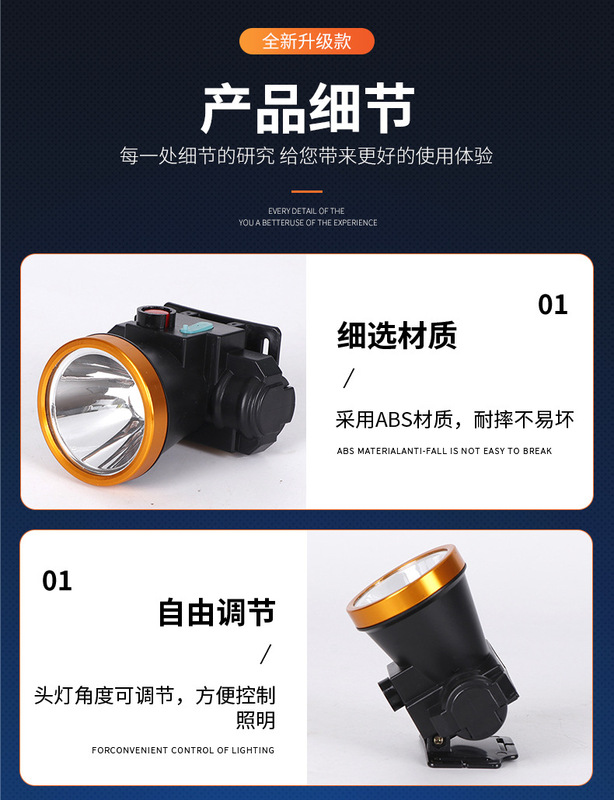 全新升级款

产品细节

每一处细节的研究 给您带来更好的使用体验

EVERY DETAIL OF THE
YOU A BETTERUSE OF THE EXPERIENCE

01

细选材质

/

采用ABS材质，耐摔不易坏

ABS MATERIALANTI-FALL IS NOT EASY TO BREAK

01

自由调节

/

头灯角度可调节，方便控制照明

FORCONVENIENT CONTROL OF LIGHTING