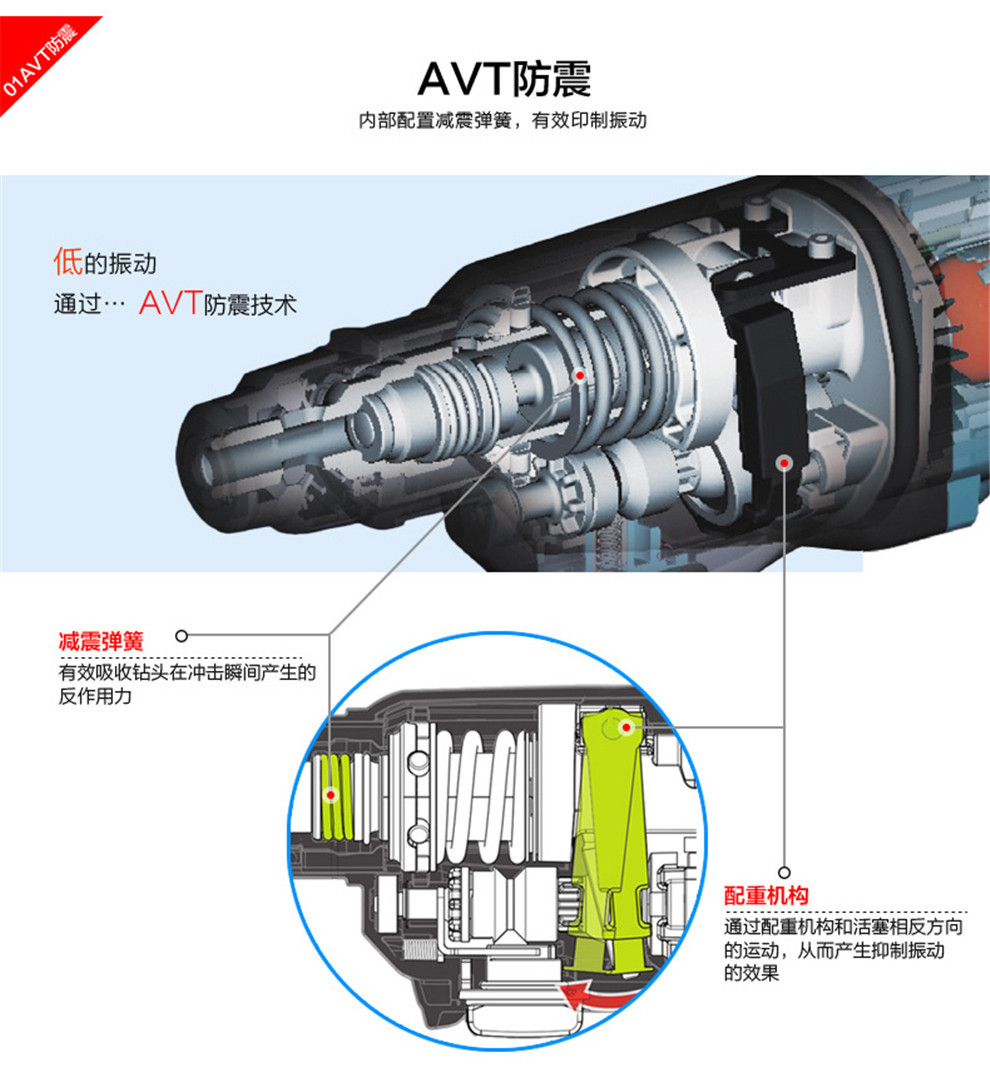 01AVT防震

AVT防震

内部配置减震弹簧，有效印制振动

低的振动

通过… AVT防震技术

减震弹簧

有效吸收钻头在冲击瞬间产生的反作用力

配重机构

通过配重机构和活塞相反方向的运动，从而产生抑制振动的效果