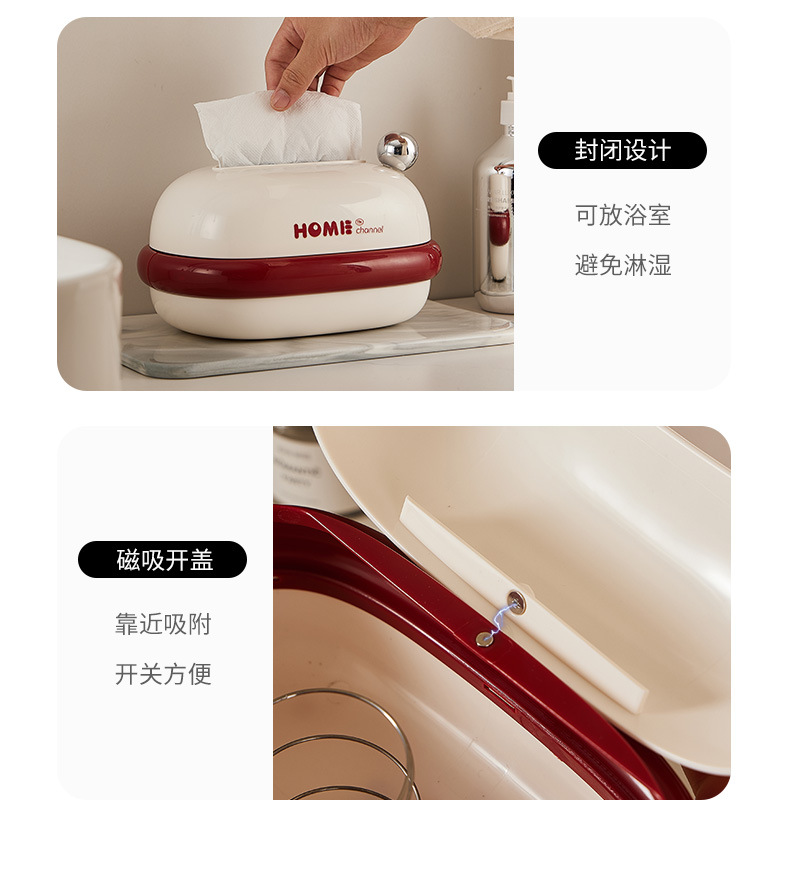 HOME channel

封闭设计

可放浴室

避免淋湿

磁吸开盖

靠近吸附

开关方便