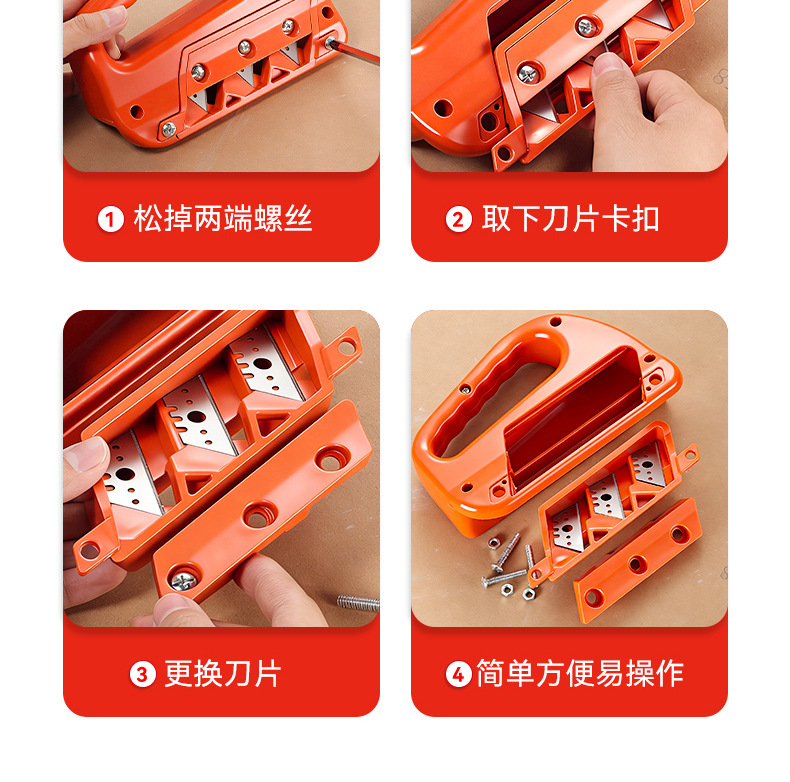 1 松掉两端螺丝

2 取下刀片卡扣

3 更换刀片

4 简单方便易操作