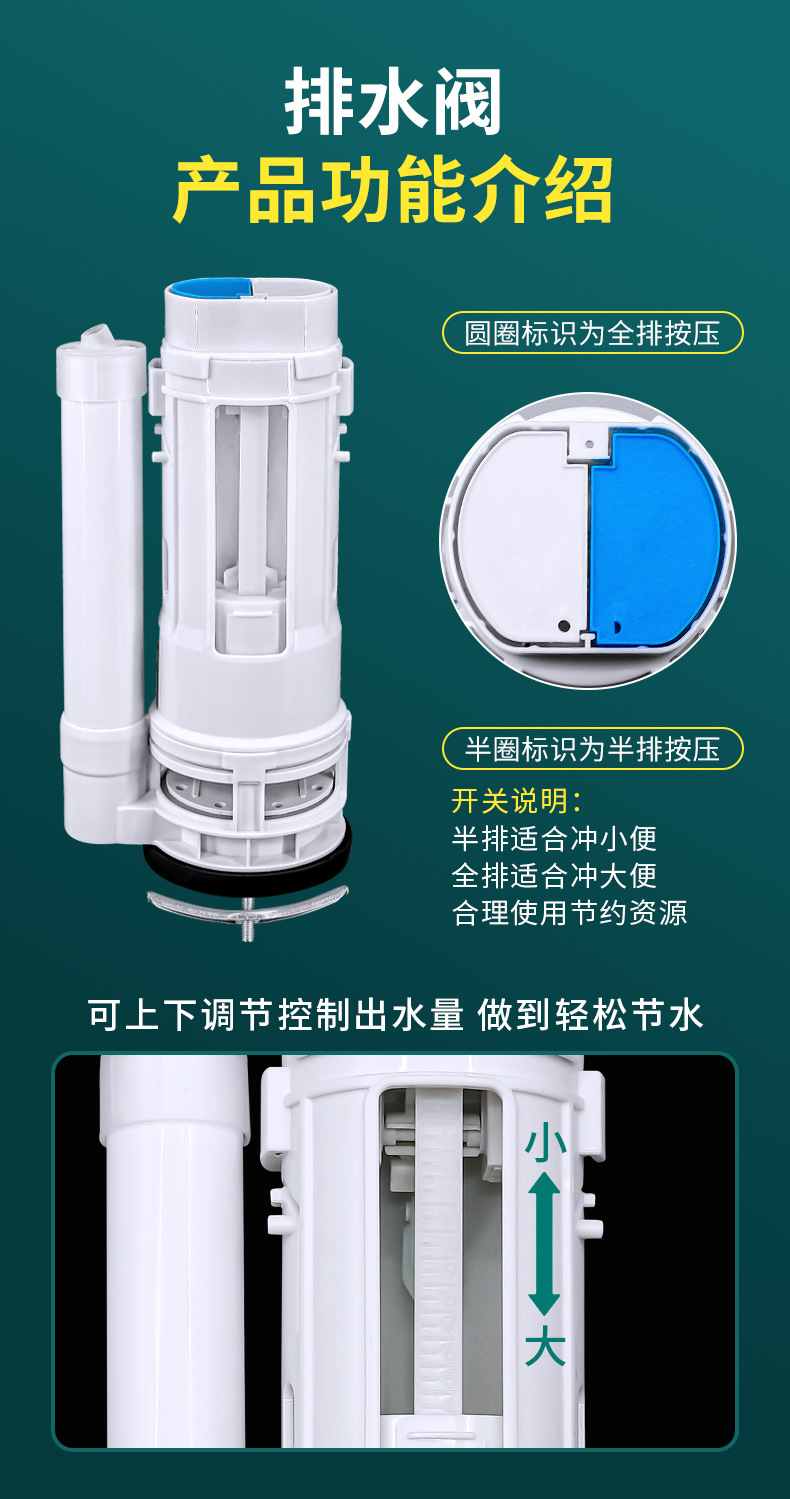 排水阀
产品功能介绍

圆圈标识为全排按压

半圈标识为半排按压

开关说明:
半排适合冲小便
全排适合冲大便
合理使用节约资源

可上下调节控制出水量 做到轻松节水

小
大