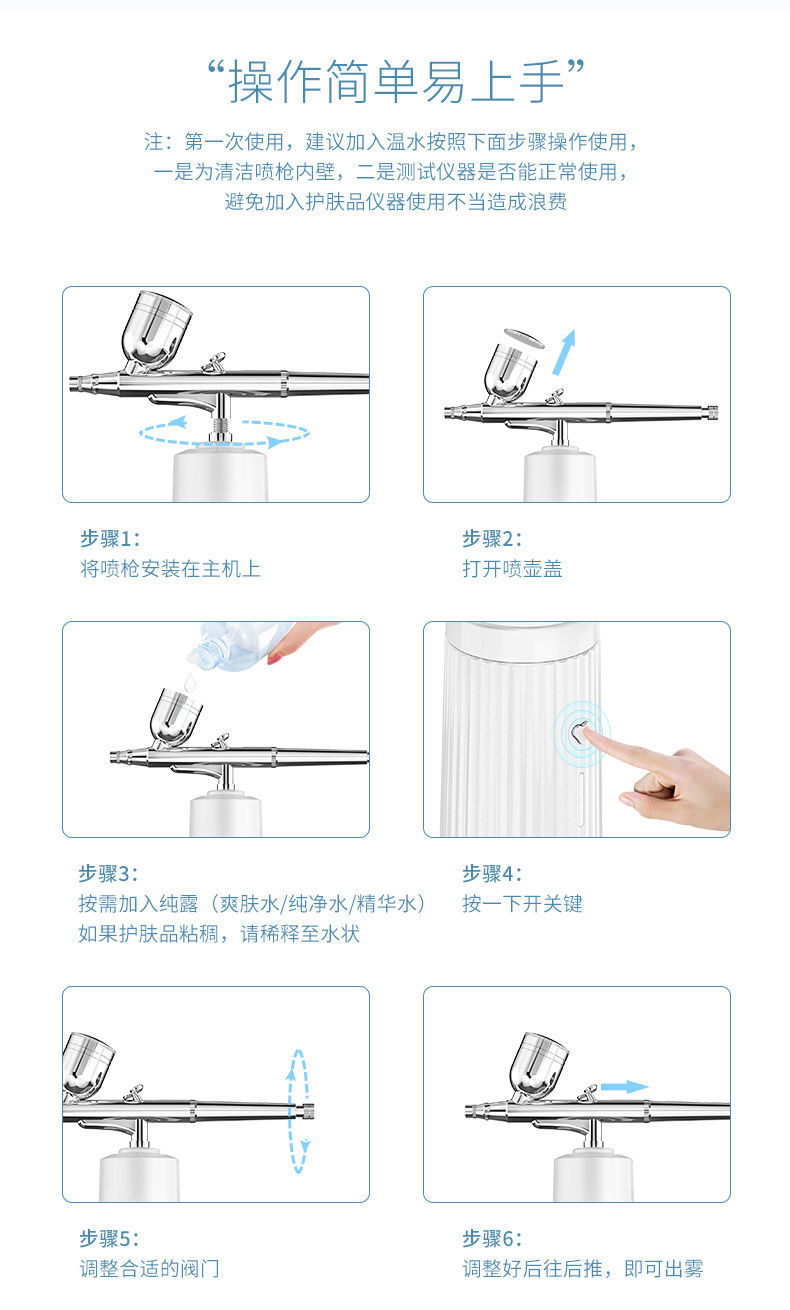 “操作简单易上手”

注：第一次使用，建议加入温水按照下面步骤操作使用，一是为清洁喷枪内壁，二是测试仪器是否能正常使用，避免加入护肤品仪器使用不当造成浪费

步骤1：
将喷枪安装在主机上

步骤2：
打开喷壶盖

步骤3：
按需加入纯露（爽肤水/纯净水/精华水）
如果护肤品粘稠，请稀释至水状

步骤4：
按一下开关键

步骤5：
调整合适的阀门

步骤6：
调整好后往后推，即可出雾