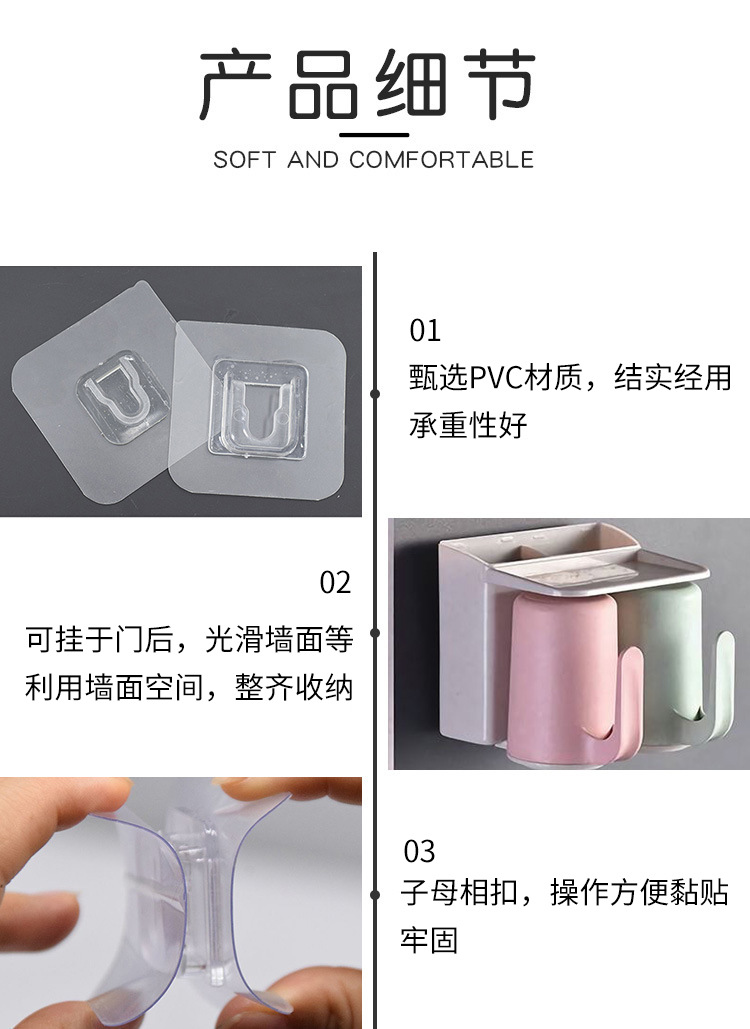 产品细节
SOFT AND COMFORTABLE

01
甄选PVC材质，结实经用承重性好

02
可挂于门后，光滑墙面等利用墙面空间，整齐收纳

03
子母相扣，操作方便黏贴牢固