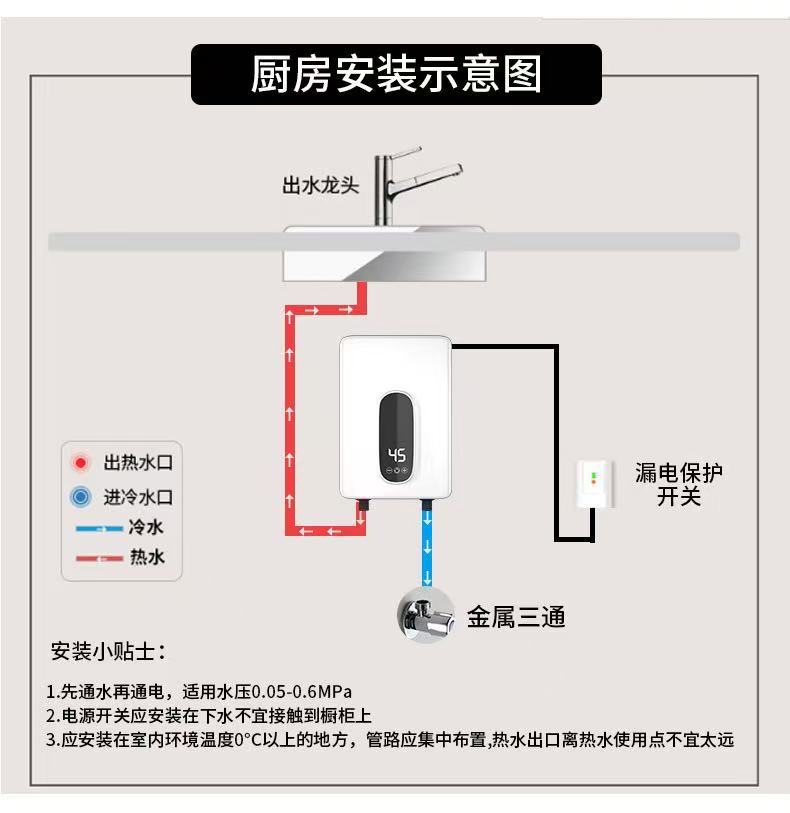 厨房安装示意图

出水龙头

45

出热水口
进冷水口
冷水
热水

漏电保护开关

金属三通

安装小贴士：

1.先通水再通电，适用水压0.05-0.6MPa
2.电源开关应安装在下水不宜接触到橱柜上
3.应安装在室内环境温度0°C以上的地方，管路应集中布置,热水出口离热水使用点不宜太远