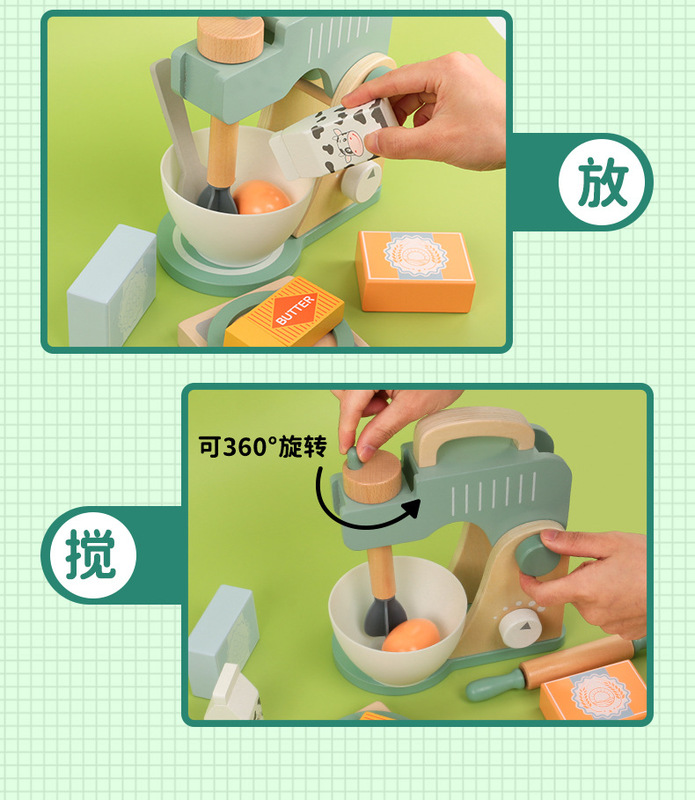 BUTTER

放

可360°旋转

搅