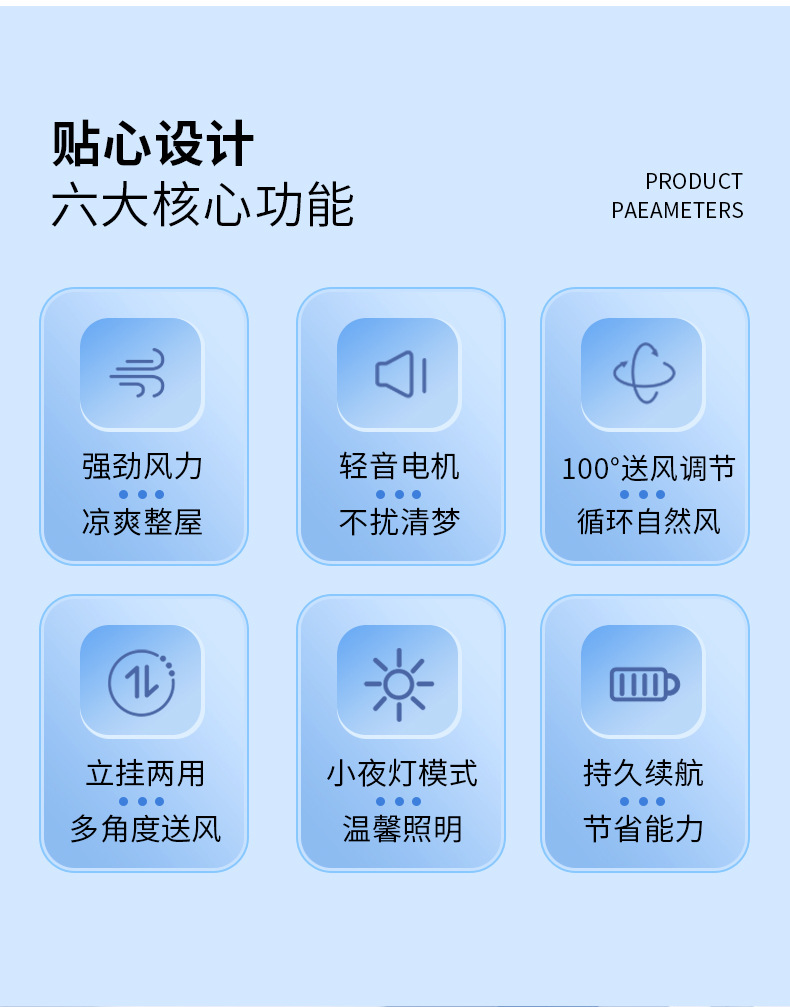 贴心设计
六大核心功能

PRODUCT
PAEAMETERS

强劲风力
凉爽整屋

轻音电机
不扰清梦

100°送风调节
循环自然风

立挂两用
多角度送风

小夜灯模式
温馨照明

持久续航
节省能力