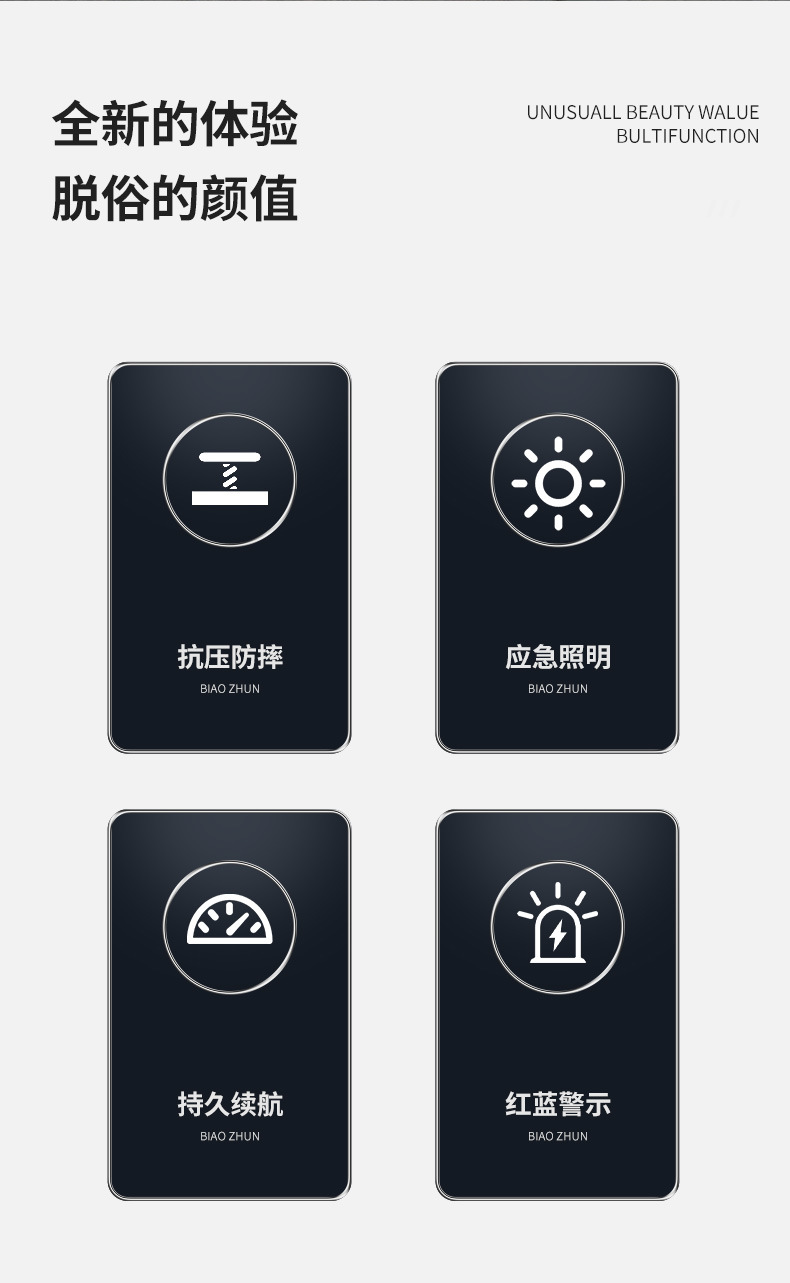 全新的体验
脱俗的颜值

UNUSUALL BEAUTY WALUE
BULTIFUNCTION

抗压防摔
BIAO ZHUN

应急照明
BIAO ZHUN

持久续航
BIAO ZHUN

红蓝警示
BIAO ZHUN