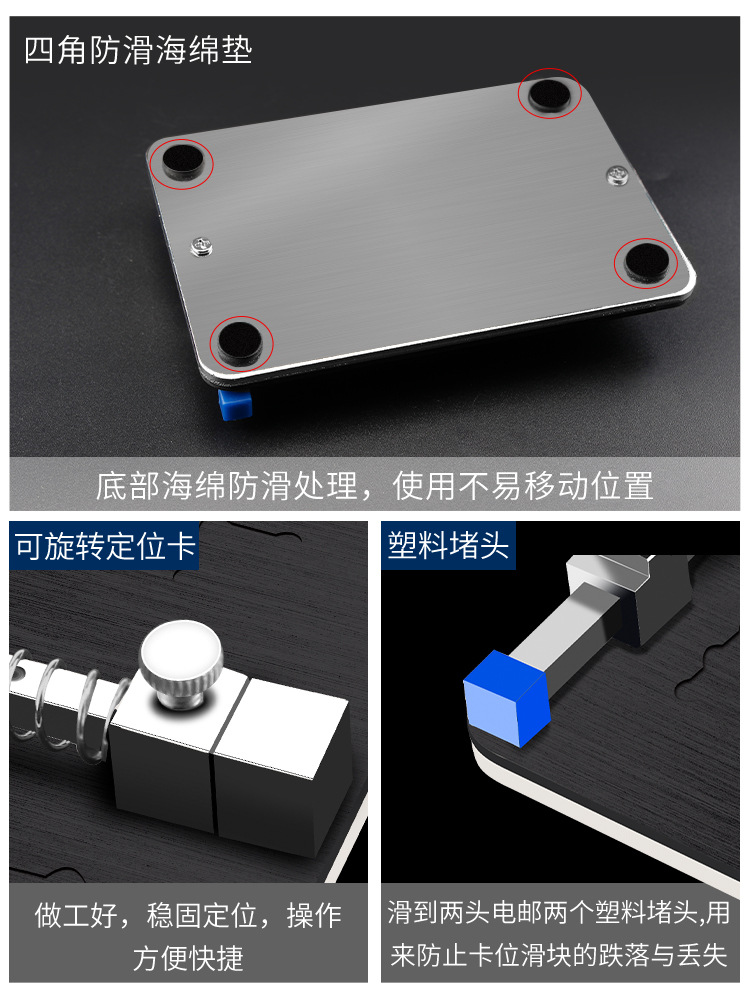 四角防滑海绵垫

底部海绵防滑处理，使用不易移动位置

可旋转定位卡

做工好，稳固定位，操作方便快捷

塑料堵头

滑到两头电邮两个塑料堵头,用来防止卡位滑块的跌落与丢失