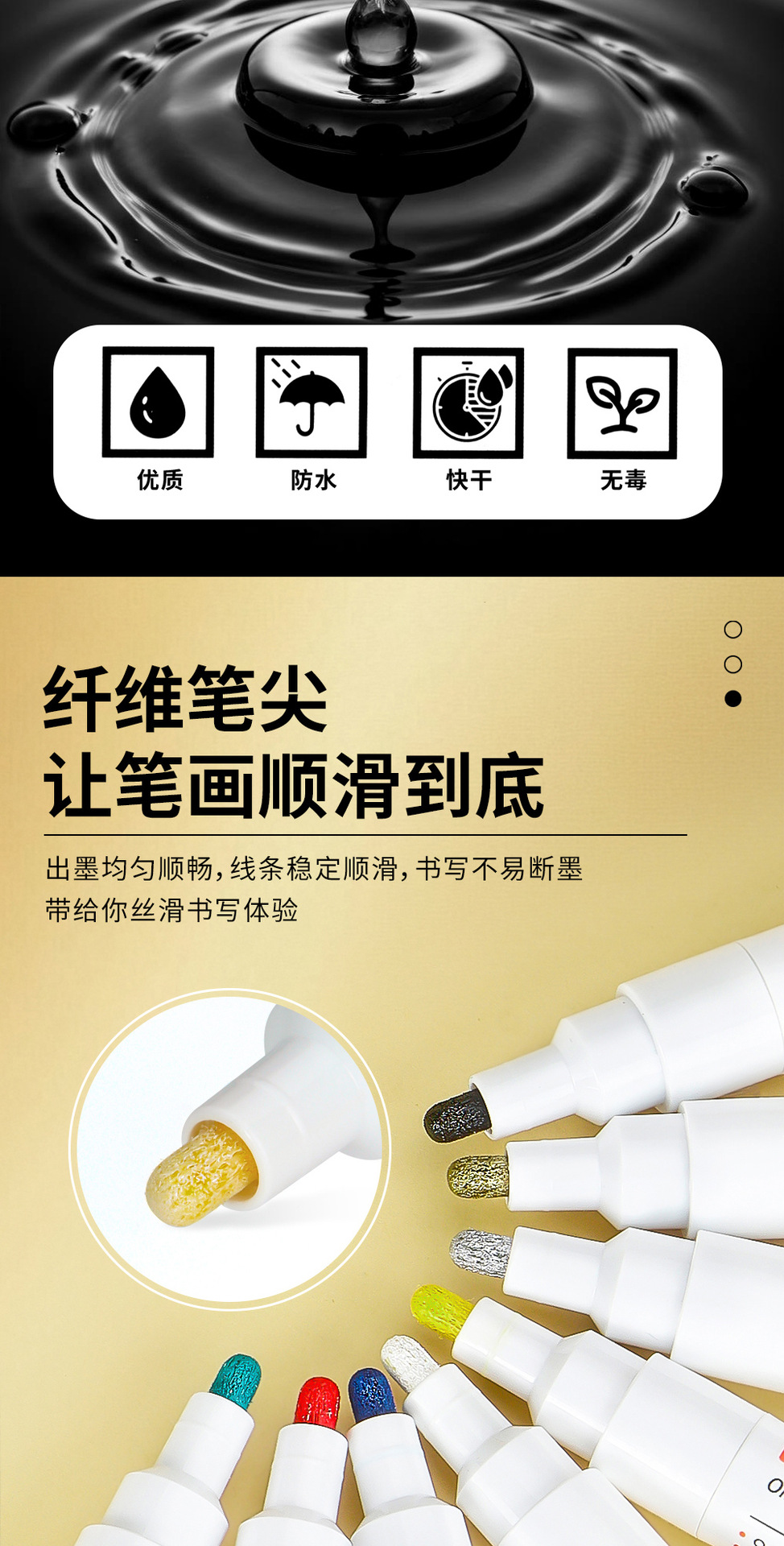 优质 防水 快干 无毒

纤维笔尖
让笔画顺滑到底

出墨均匀顺畅，线条稳定顺滑，书写不易断墨
带给你丝滑书写体验