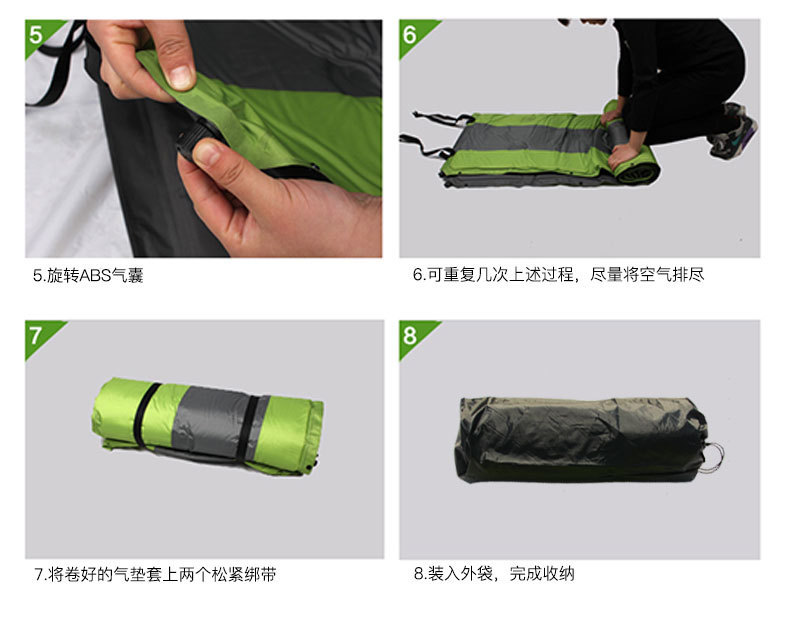 5

5.旋转ABS气囊

6

6.可重复几次上述过程，尽量将空气排尽

7

7.将卷好的气垫套上两个松紧绑带

8

8.装入外袋，完成收纳