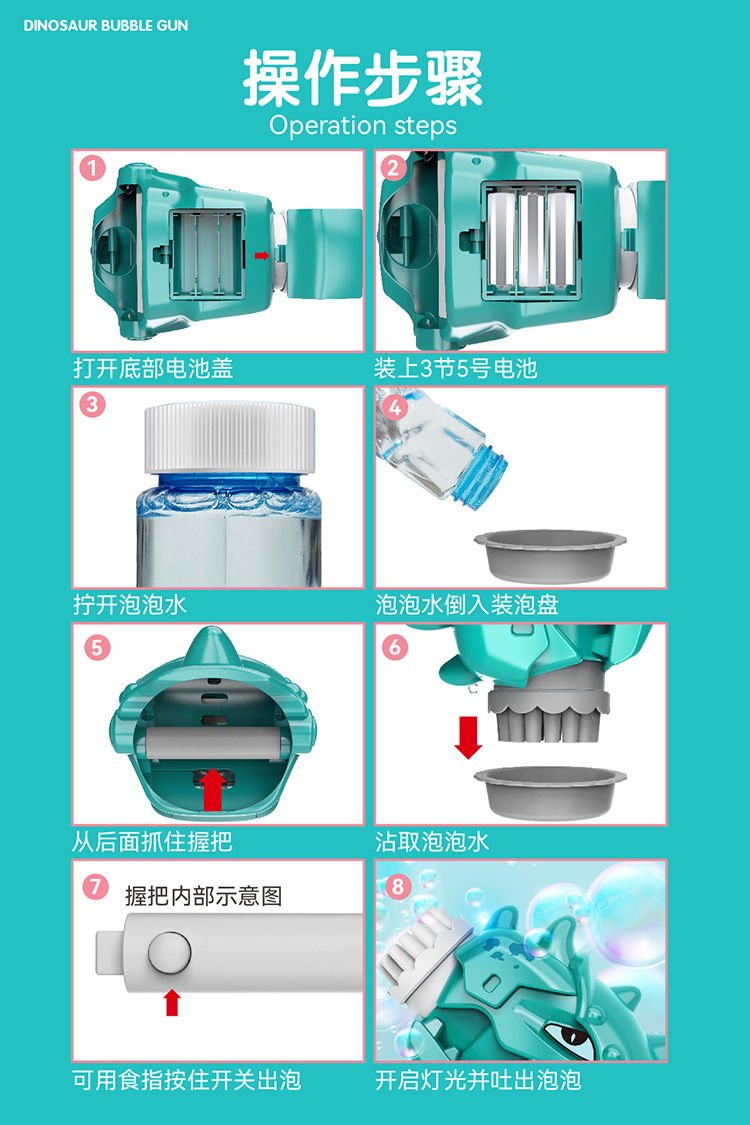 DINOSAUR BUBBLE GUN

操作步骤
Operation steps

1
打开底部电池盖

2
装上3节5号电池

3
拧开泡泡水

4
泡泡水倒入装泡盘

5
从后面抓住握把

6
沾取泡泡水

7
握把内部示意图
可用食指按住开关出泡

8
开启灯光并吐出泡泡