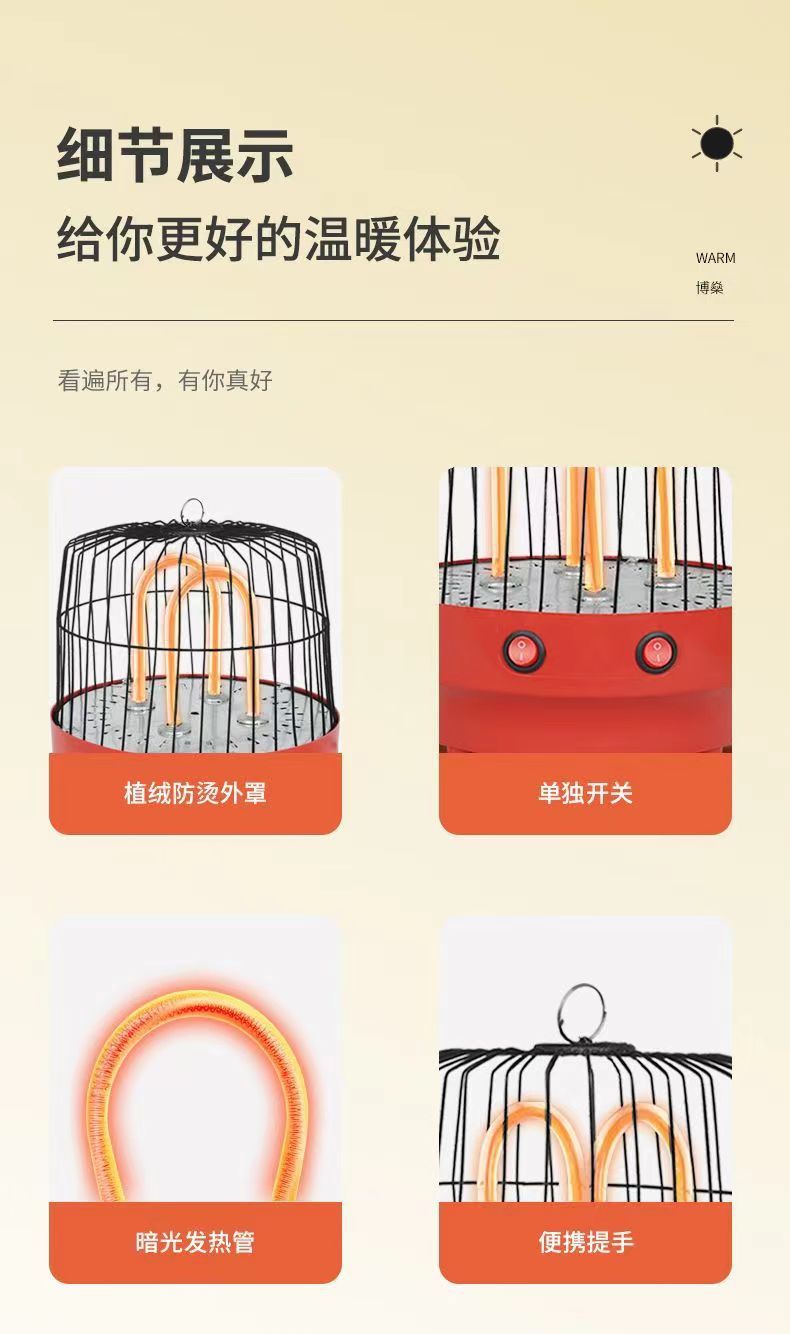 细节展示
给你更好的温暖体验

WARM
博燊

看遍所有，有你真好

植绒防烫外罩

单独开关

暗光发热管

便携提手