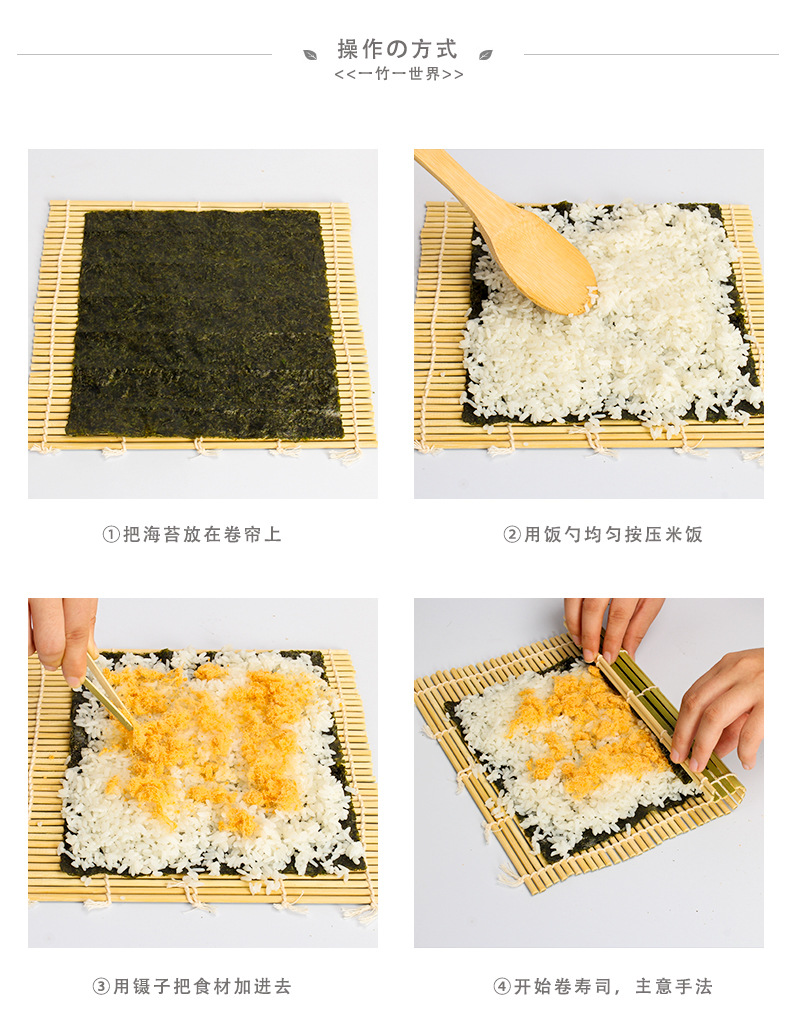 操作の方式
<<一竹一世界>>

①把海苔放在卷帘上

②用饭勺均匀按压米饭

③用镊子把食材加进去

④开始卷寿司，主意手法