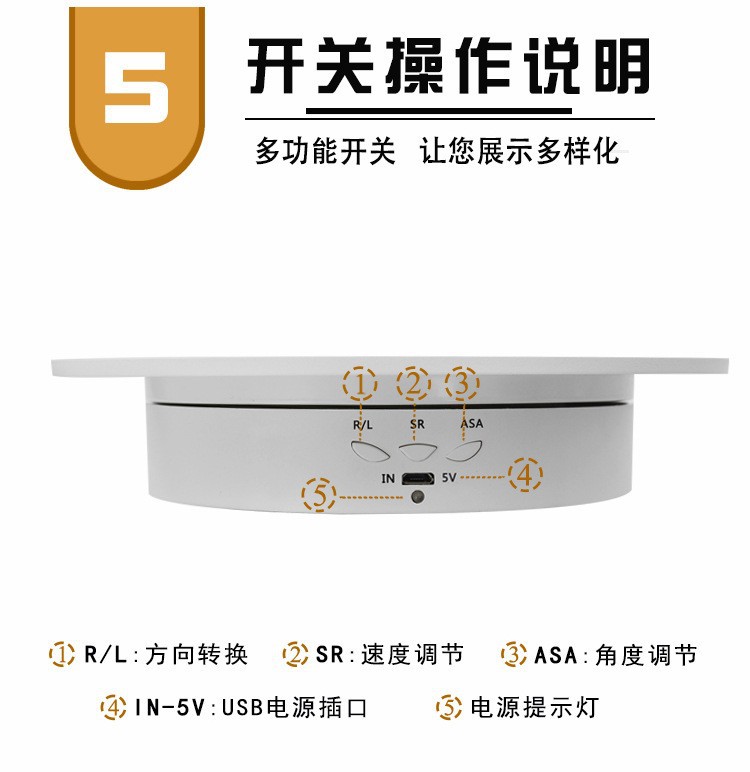 5

开关操作说明

多功能开关 让您展示多样化

① ② ③

R/L SR ASA

IN 5V ④

⑤

① R/L:方向转换 ② SR:速度调节 ③ ASA:角度调节

④ IN-5V:USB电源插口 ⑤ 电源提示灯