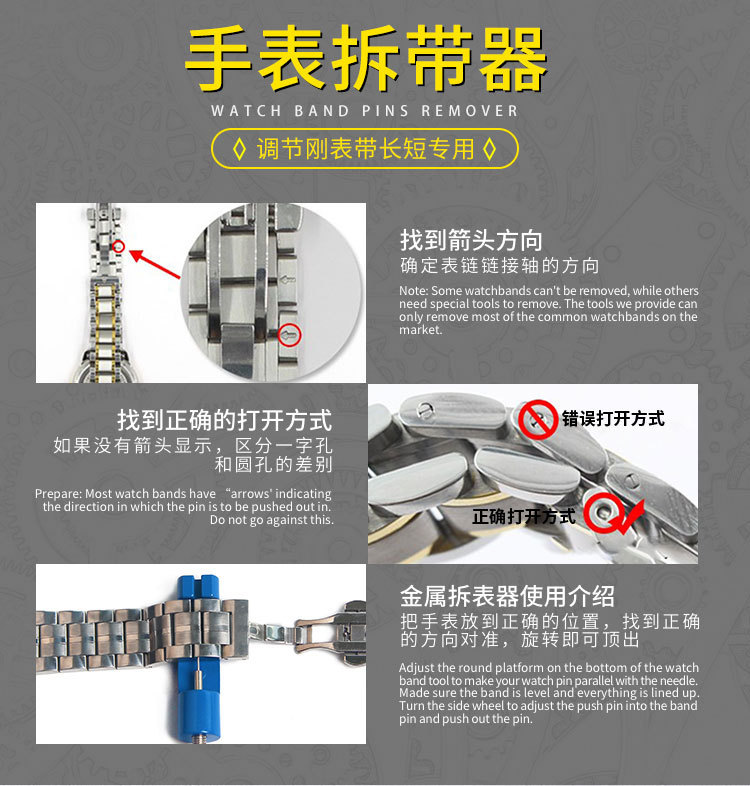 手表拆带器

WATCH BAND PINS REMOVER

◊ 调节刚表带长短专用 ◊

找到箭头方向
确定表链链接轴的方向

Note: Some watchbands can't be removed, while others need special tools to remove. The tools we provide can only remove most of the common watchbands on the market.

找到正确的打开方式
如果没有箭头显示，区分一字孔和圆孔的差别

Prepare: Most watch bands have “arrows' indicating the direction in which the pin is to be pushed out in. Do not go against this.

错误打开方式

正确打开方式

金属拆表器使用介绍
把手表放到正确的位置，找到正确的方向对准，旋转即可顶出

Adjust the round platform on the bottom of the watch band tool to make your watch pin parallel with the needle. Made sure the band is level and everything is lined up. Turn the side wheel to adjust the push pin into the band pin and push out the pin.