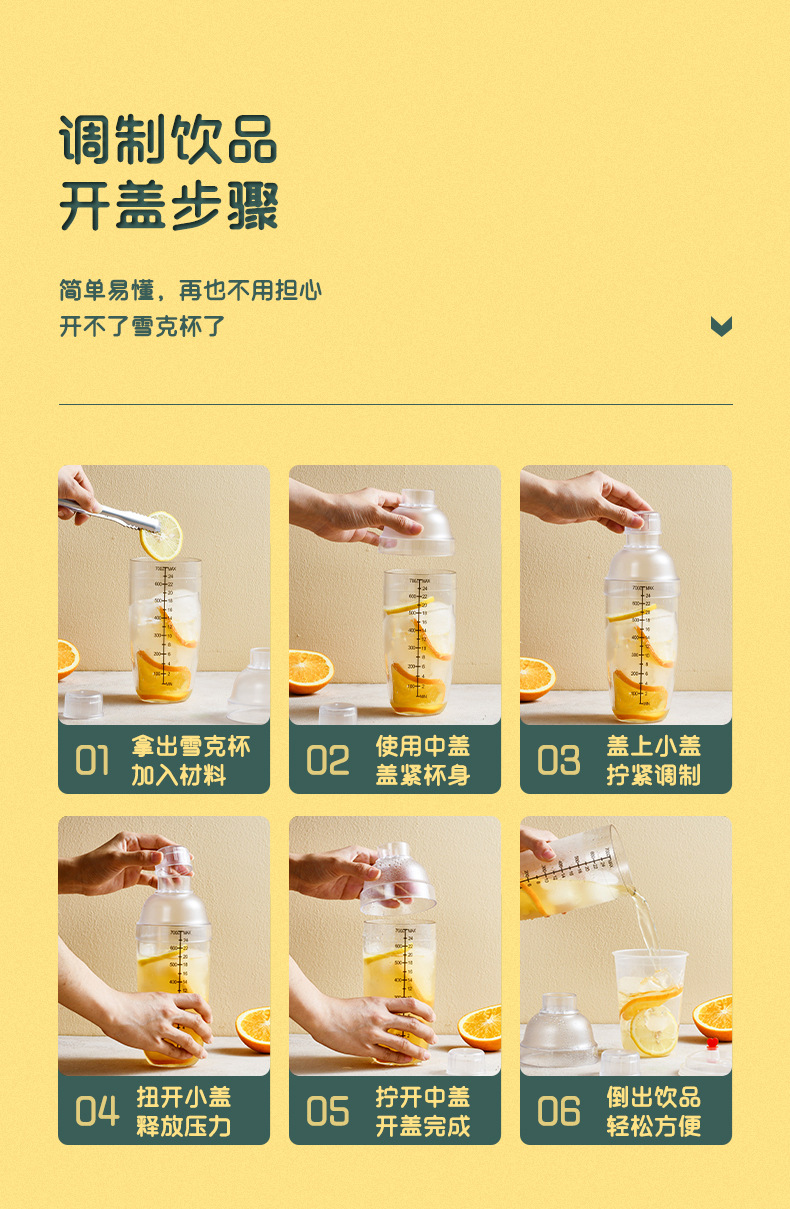 调制饮品
开盖步骤

简单易懂，再也不用担心
开不了雪克杯了

01 拿出雪克杯
加入材料

02 使用中盖
盖紧杯身

03 盖上小盖
拧紧调制

04 扭开小盖
释放压力

05 拧开中盖
开盖完成

06 倒出饮品
轻松方便