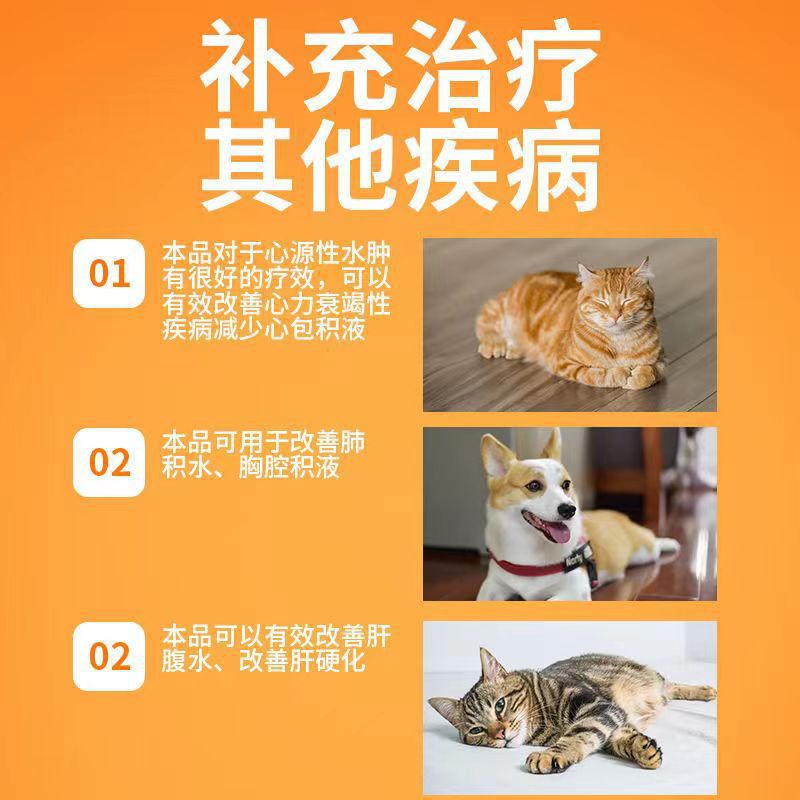 补充治疗
其他疾病

01

本品对于心源性水肿有很好的疗效，可以有效改善心力衰竭性疾病减少心包积液

02

本品可用于改善肺积水、胸腔积液

02

本品可以有效改善肝腹水、改善肝硬化