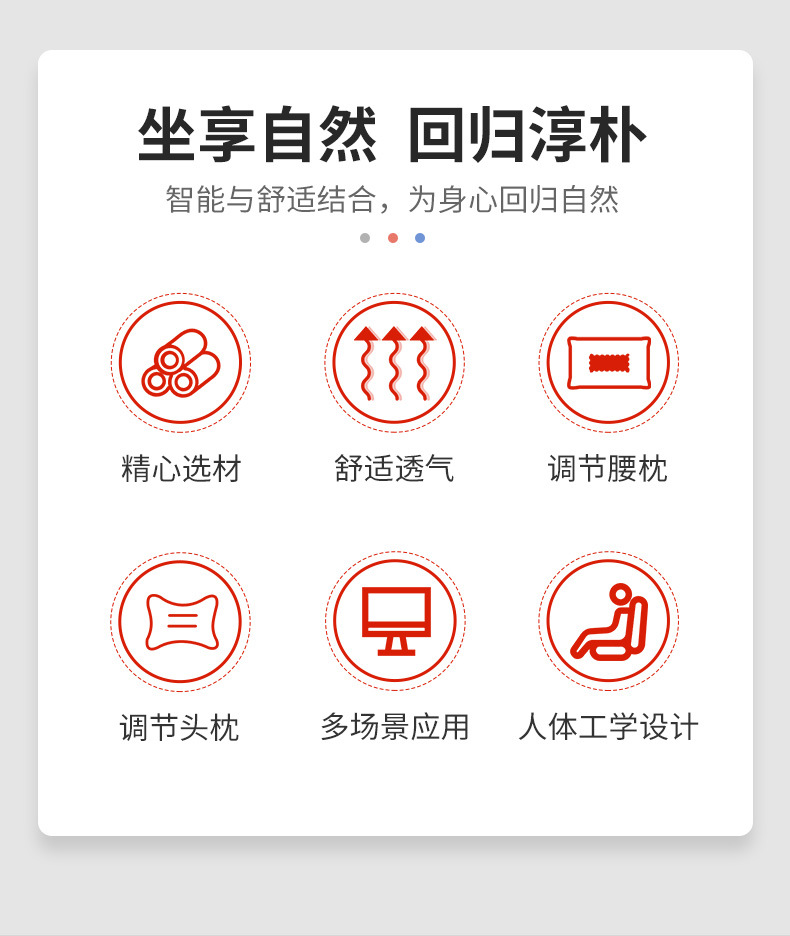 坐享自然 回归淳朴

智能与舒适结合，为身心回归自然

精心选材

舒适透气

调节腰枕

调节头枕

多场景应用

人体工学设计