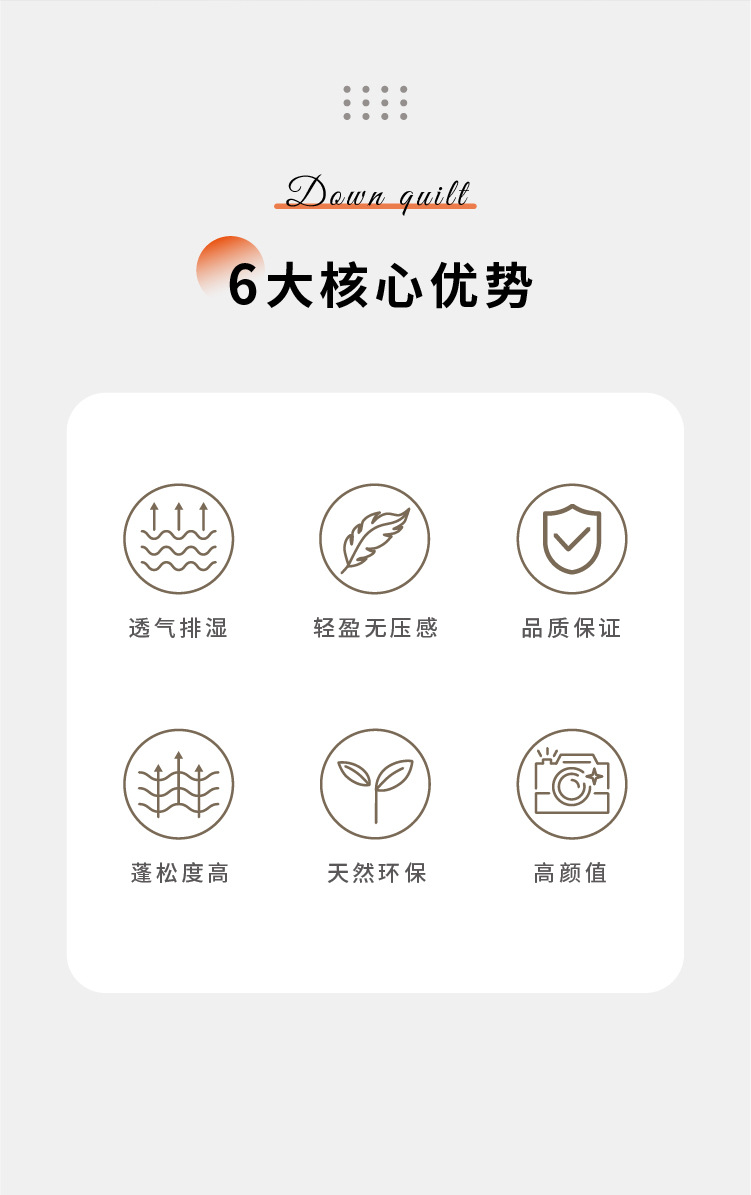 Down quilt

6大核心优势

透气排湿

轻盈无压感

品质保证

蓬松度高

天然环保

高颜值