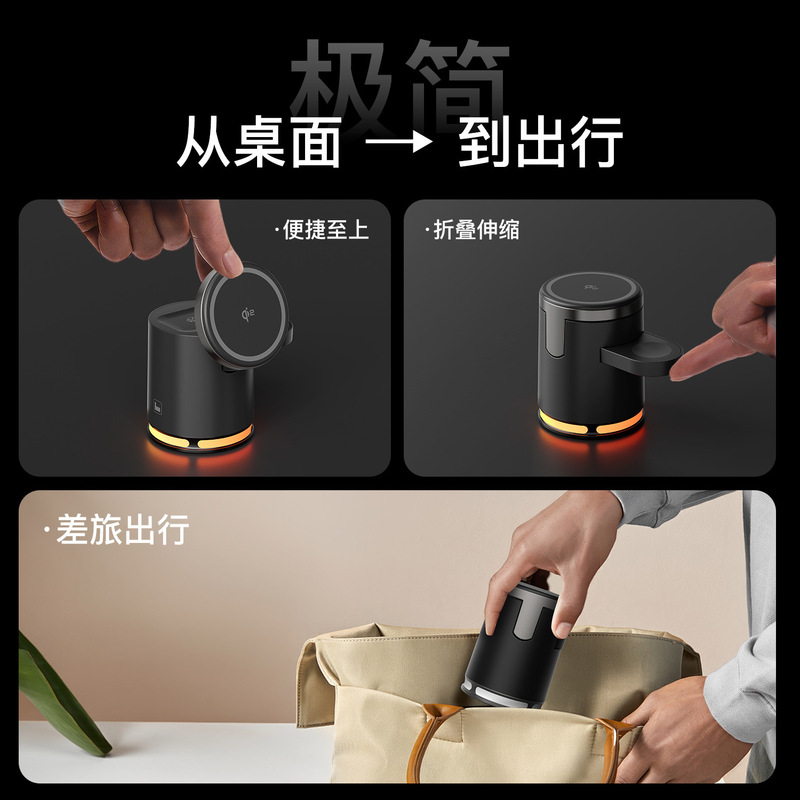 极简

从桌面 → 到出行

·便捷至上

·折叠伸缩

·差旅出行