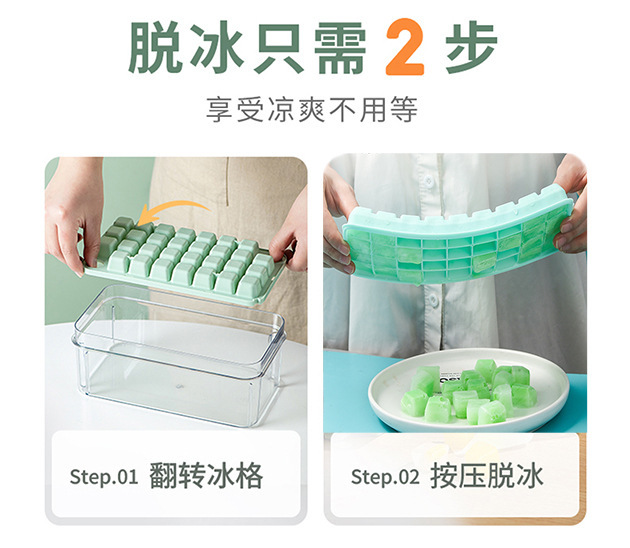 脱冰只需 2 步

享受凉爽不用等

Step.01 翻转冰格

Step.02 按压脱冰