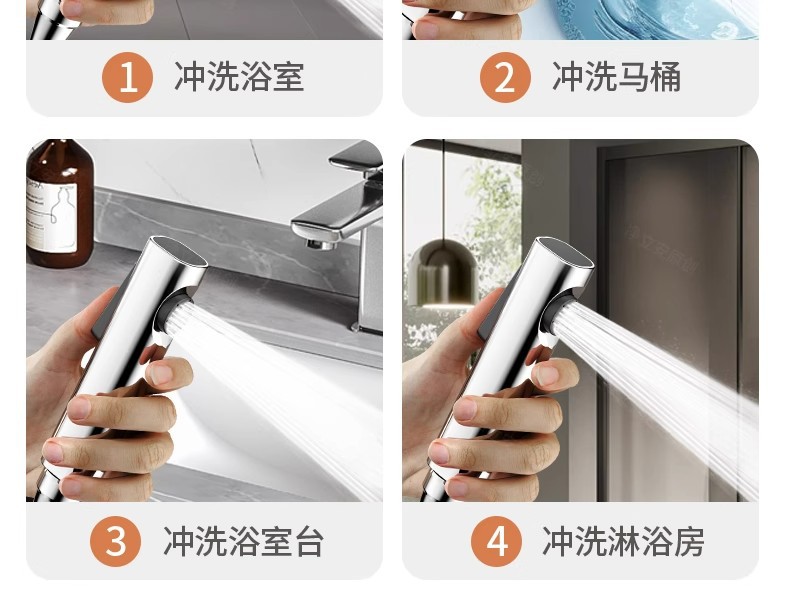 1 冲洗浴室

2 冲洗马桶

3 冲洗浴室台

4 冲洗淋浴房