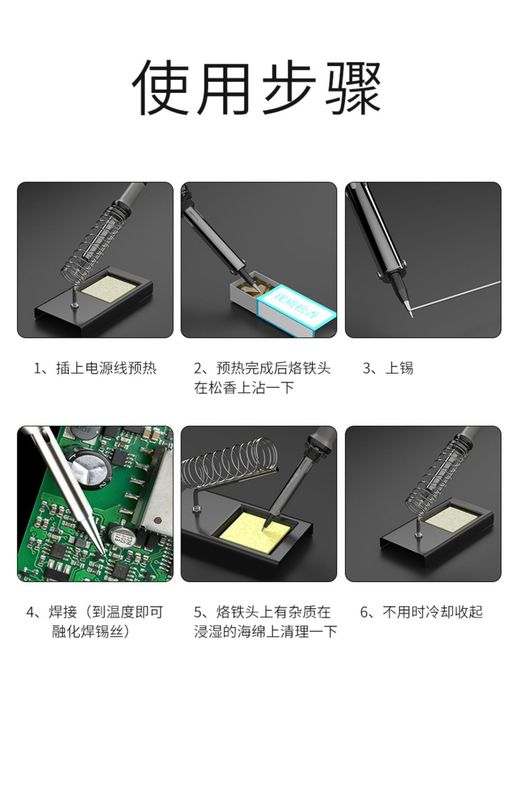 使用步骤

1、插上电源线预热

2、预热完成后烙铁头在松香上沾一下

3、上锡

4、焊接（到温度即可融化焊锡丝）

5、烙铁头上有杂质在浸湿的海绵上清理一下

6、不用时冷却收起