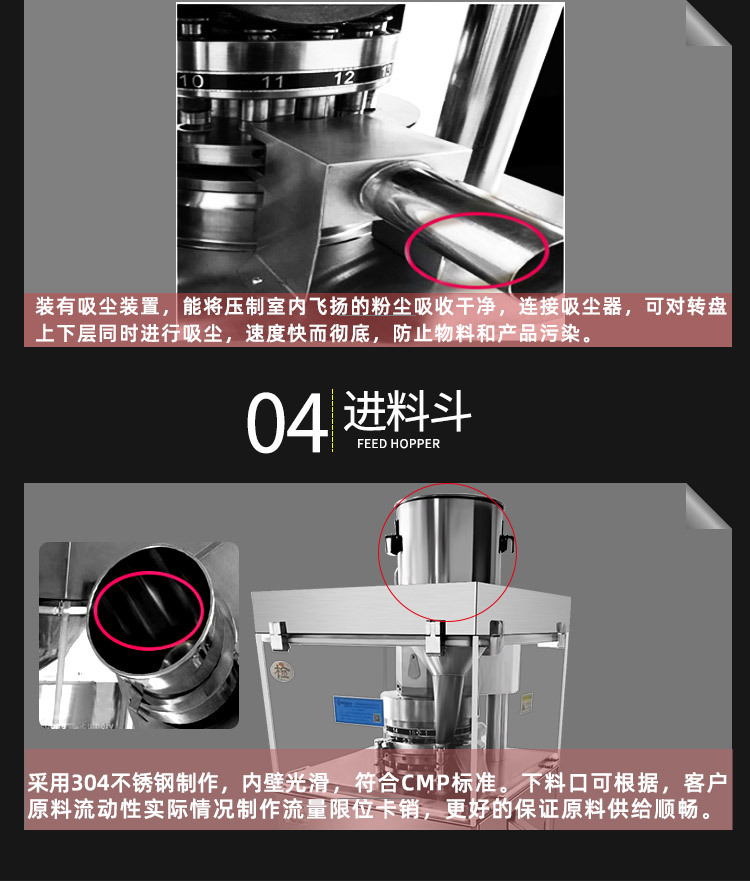 10 11 12

装有吸尘装置，能将压制室内飞扬的粉尘吸收干净，连接吸尘器，可对转盘上下层同时进行吸尘，速度快而彻底，防止物料和产品污染。

04 进料斗
FEED HOPPER

采用304不锈钢制作，内壁光滑，符合CMP标准。下料口可根据，客户原料流动性实际情况制作流量限位卡销，更好的保证原料供给顺畅。