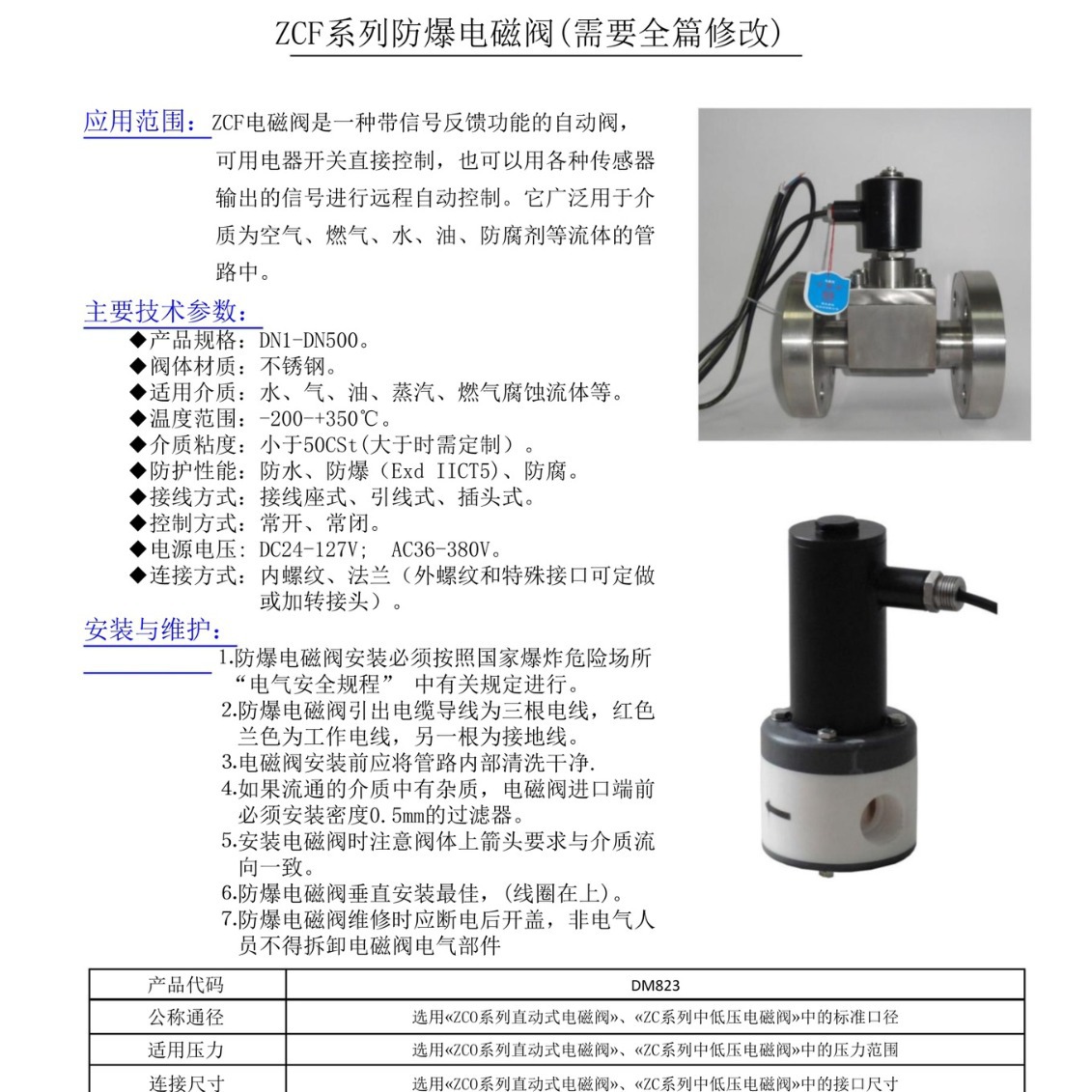 ZCF系列防爆电磁阀(需要全篇修改)

应用范围：ZCF电磁阀是一种带信号反馈功能的自动阀，可用电器开关直接控制，也可以用各种传感器输出的信号进行远程自动控制。它广泛用于介质为空气、燃气、水、油、防腐剂等流体的管路中。

主要技术参数：
◆产品规格：DN1-DN500。
◆阀体材质：不锈钢。
◆适用介质：水、气、油、蒸汽、燃气腐蚀流体等。
◆温度范围：-200-+350℃。
◆介质粘度：小于50CSt(大于时需定制）。
◆防护性能：防水、防爆（Exd IICT5)、防腐。
◆接线方式：接线座式、引线式、插头式。
◆控制方式：常开、常闭。
◆电源电压：DC24-127V； AC36-380V。
◆连接方式：内螺纹、法兰（外螺纹和特殊接口可定做或加转接头）。

安装与维护：
1.防爆电磁阀安装必须按照国家爆炸危险场所“电气安全规程” 中有关规定进行。
2.防爆电磁阀引出电缆导线为三根电线，红色兰色为工作电线，另一根为接地线。
3.电磁阀安装前应将管路内部清洗干净.
4.如果流通的介质中有杂质，电磁阀进口端前必须安装密度0.5mm的过滤器。
5.安装电磁阀时注意阀体上箭头要求与介质流向一致。
6.防爆电磁阀垂直安装最佳，(线圈在上)。
7.防爆电磁阀维修时应断电后开盖，非电气人员不得拆卸电磁阀电气部件

| 产品代码 | DM823 |
|---|---|
| 公称通径 | 选用«ZCO系列直动式电磁阀»、«ZC系列中低压电磁阀»中的标准口径 |
| 适用压力 | 选用«ZCO系列直动式电磁阀»、«ZC系列中低压电磁阀»中的压力范围 |
| 连接尺寸 | 选用«ZCO系列直动式电磁阀»、«ZC系列中低压电磁阀»中的接口尺寸 |