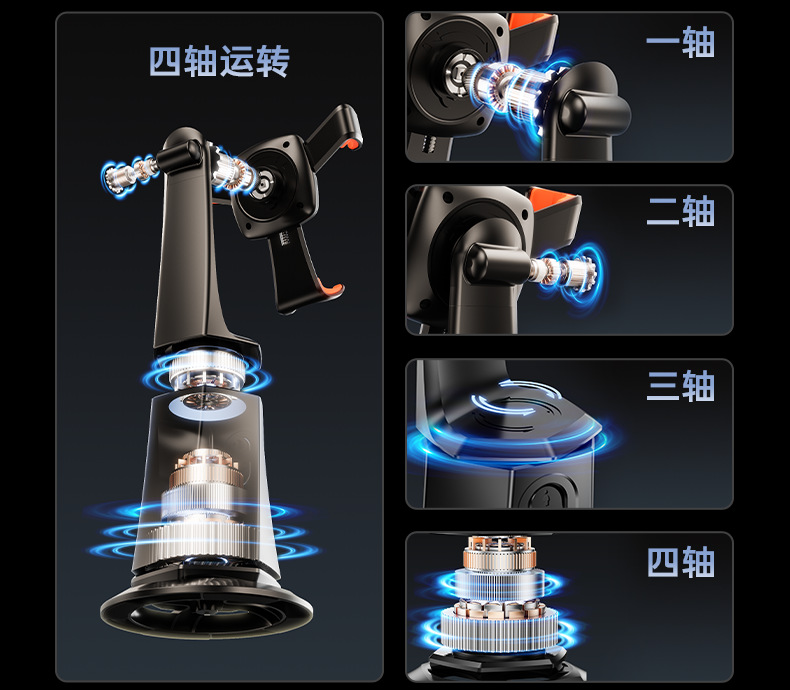 四轴运转

一轴

二轴

三轴

四轴