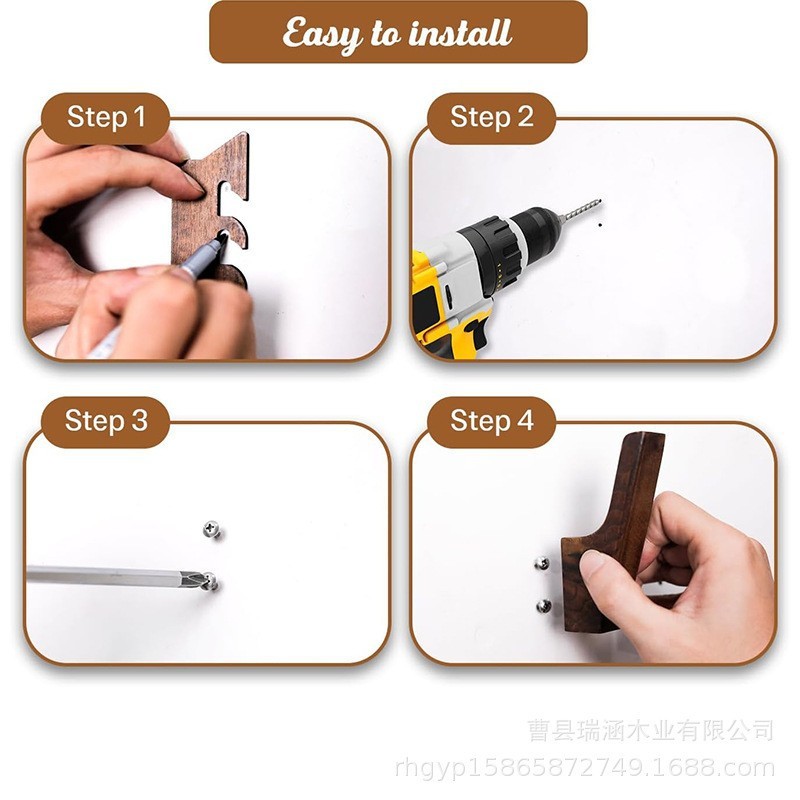 Easy to install

Step 1

Step 2

Step 3

Step 4

曹县瑞涵木业有限公司
rhgyp15865872749.1688.com