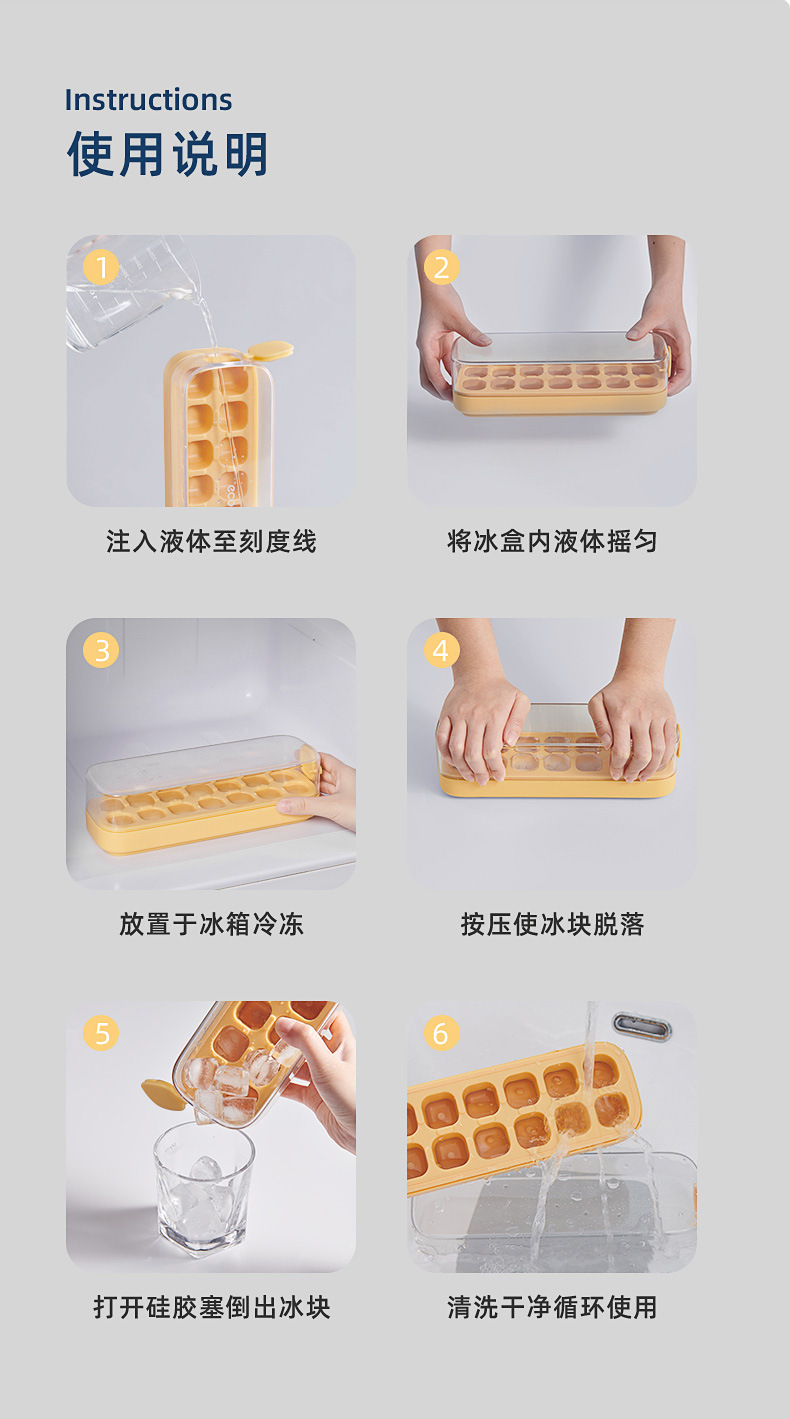 Instructions
使用说明

1

注入液体至刻度线

2

将冰盒内液体摇匀

3

放置于冰箱冷冻

4

按压使冰块脱落

5

打开硅胶塞倒出冰块

6

清洗干净循环使用