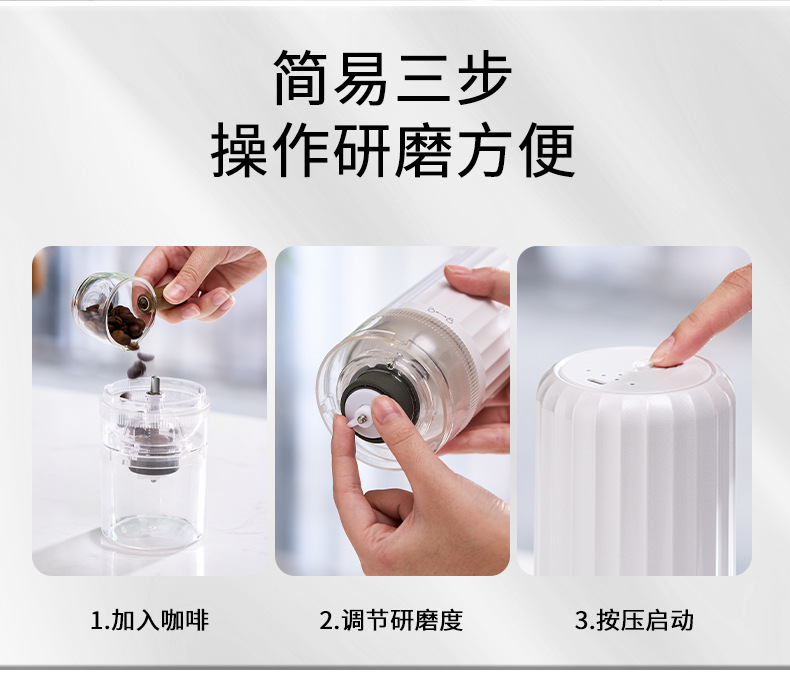 简易三步
操作研磨方便

1.加入咖啡

2.调节研磨度

3.按压启动