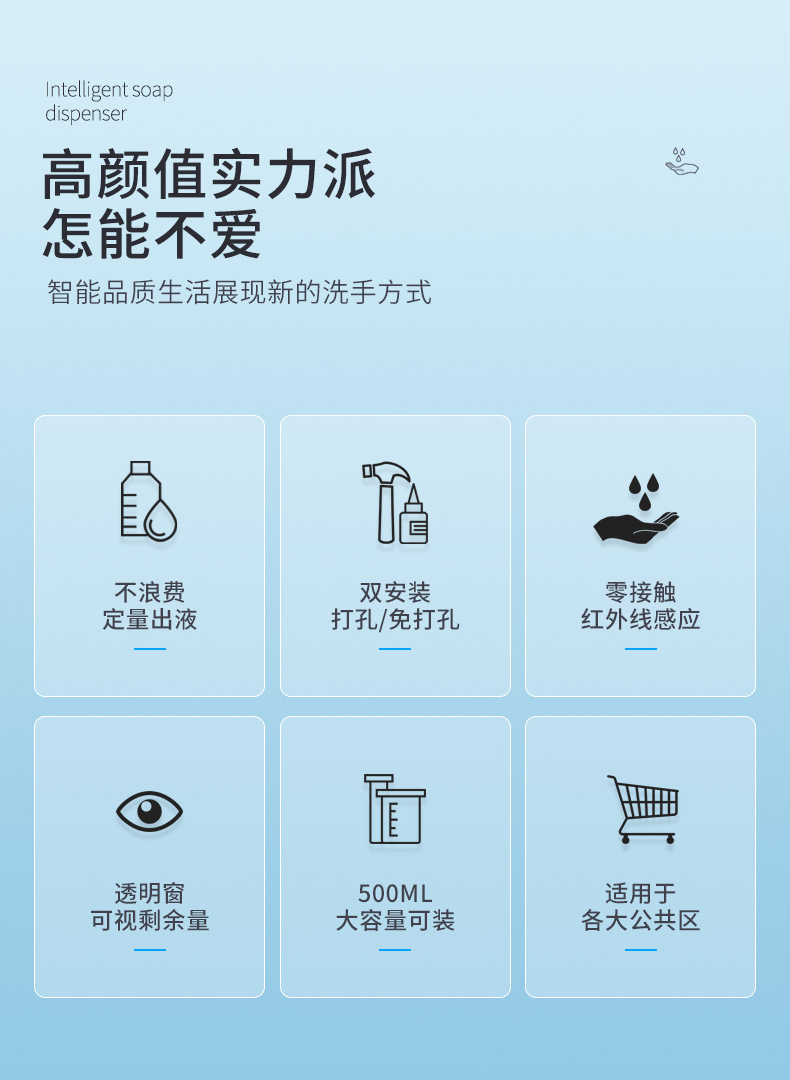 Intelligent soap
dispenser

高颜值实力派
怎能不爱

智能品质生活展现新的洗手方式

不浪费
定量出液

双安装
打孔/免打孔

零接触
红外线感应

透明窗
可视剩余量

500ML
大容量可装

适用于
各大公共区