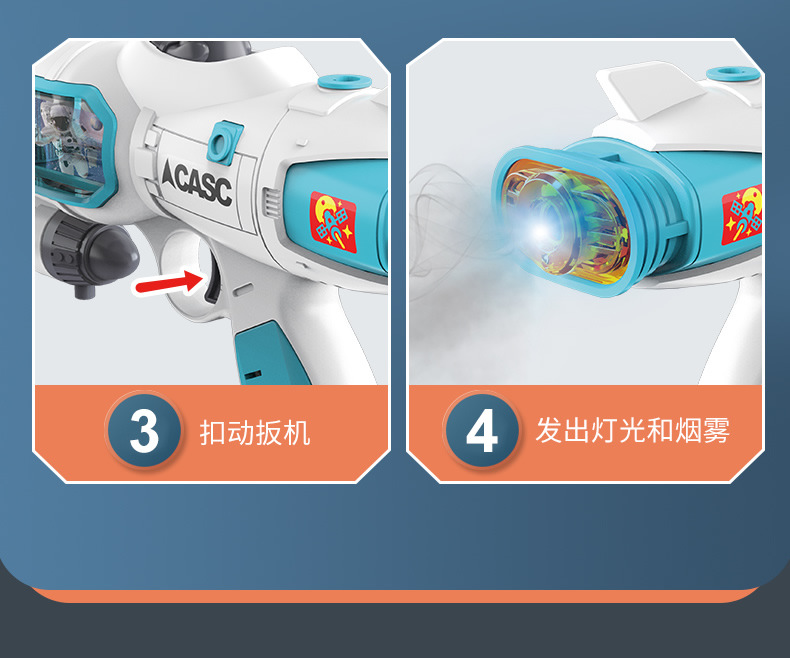 CASC

3 扣动扳机

4 发出灯光和烟雾