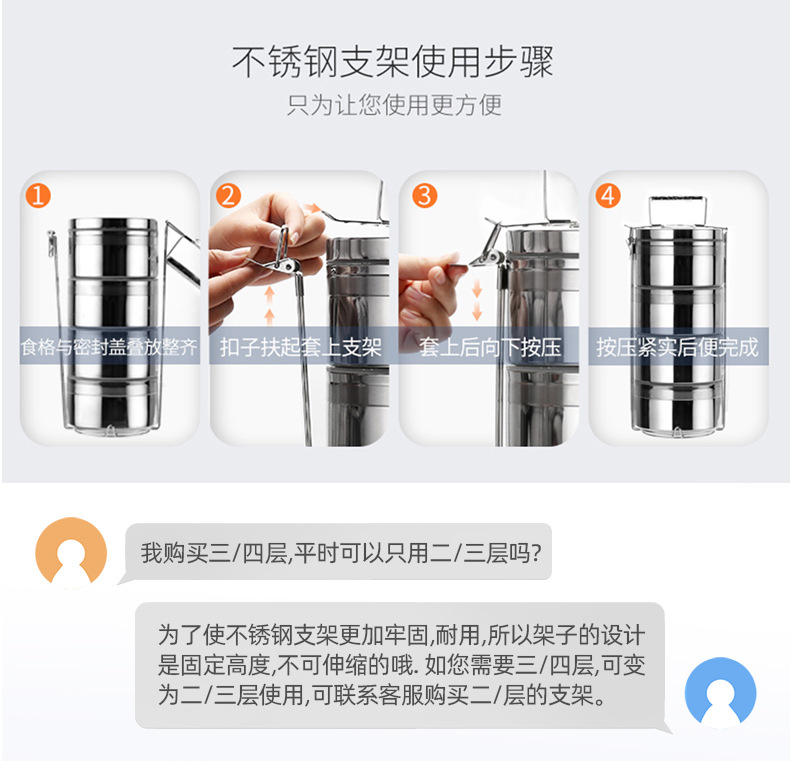 不锈钢支架使用步骤
只为让您使用更方便

1
食格与密封盖叠放整齐

2
扣子扶起套上支架

3
套上后向下按压

4
按压紧实后便完成

我购买三/四层,平时可以只用二/三层吗?

为了使不锈钢支架更加牢固,耐用,所以架子的设计是固定高度,不可伸缩的哦. 如您需要三/四层,可变为二/三层使用,可联系客服购买二/层的支架。