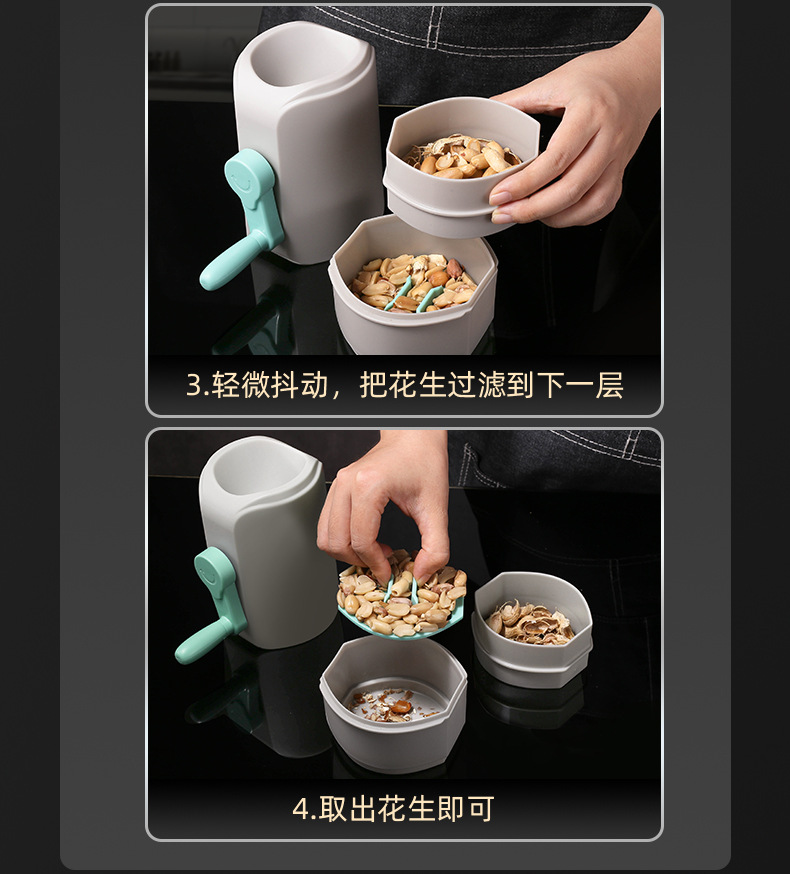 3.轻微抖动，把花生过滤到下一层

4.取出花生即可