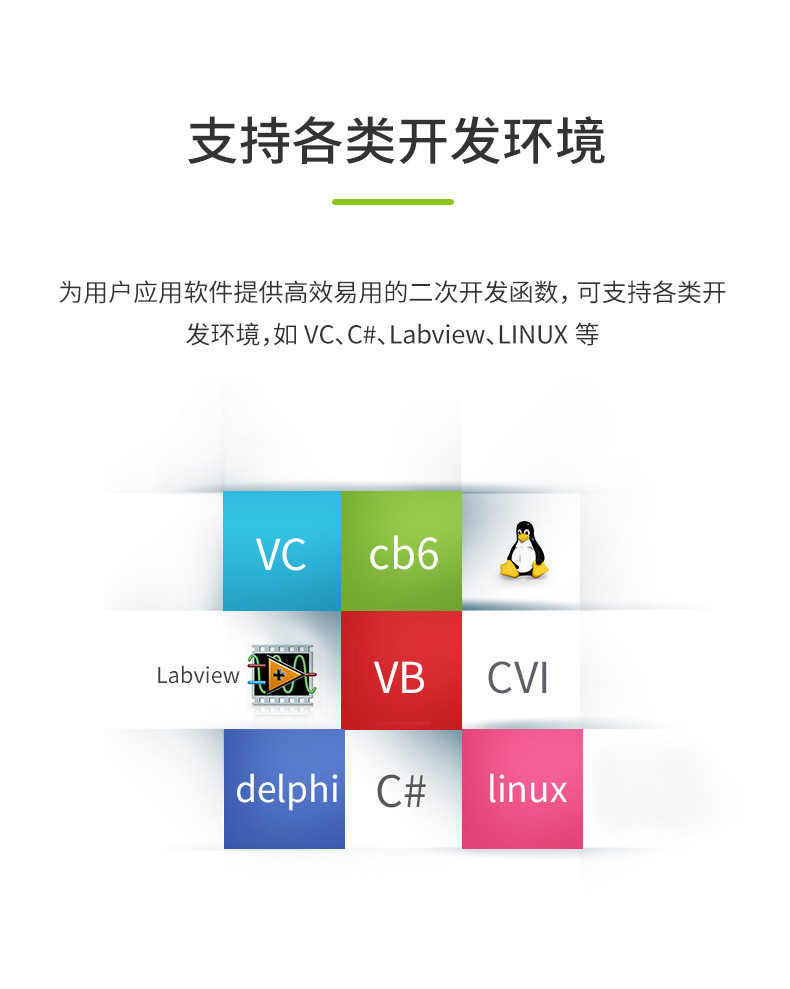 支持各类开发环境

为用户应用软件提供高效易用的二次开发函数，可支持各类开发环境，如VC、C#、Labview、LINUX等

VC

cb6

Labview

VB

CVI

delphi

C#

linux