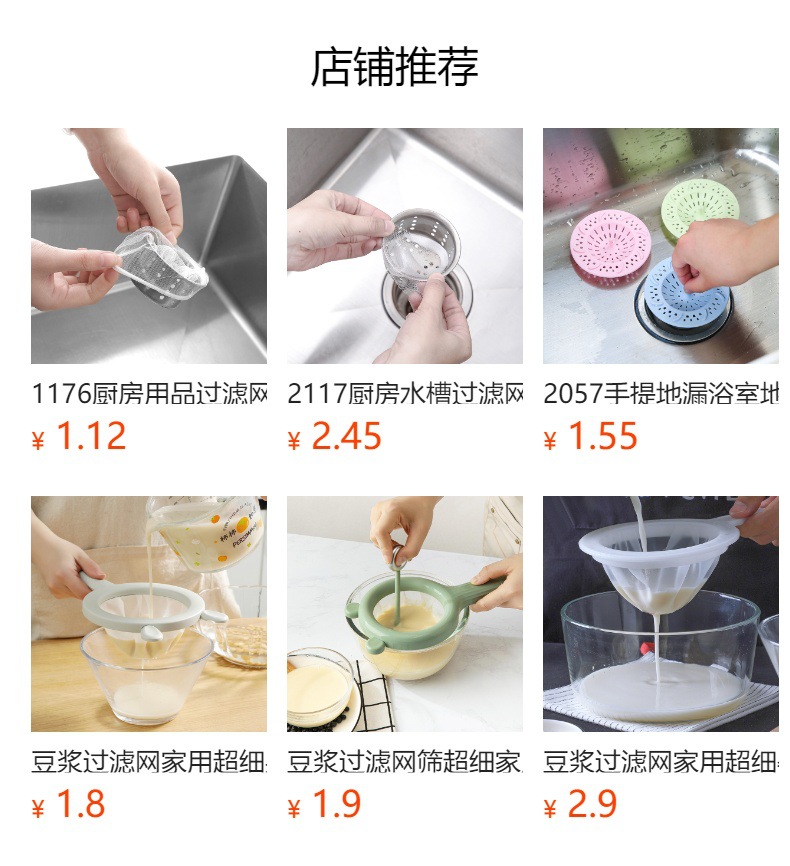 店铺推荐

1176厨房用品过滤网
¥ 1.12

2117厨房水槽过滤网
¥ 2.45

2057手提地漏浴室地
¥ 1.55

豆浆过滤网家用超细
¥ 1.8

豆浆过滤网筛超细家
¥ 1.9

豆浆过滤网家用超细
¥ 2.9